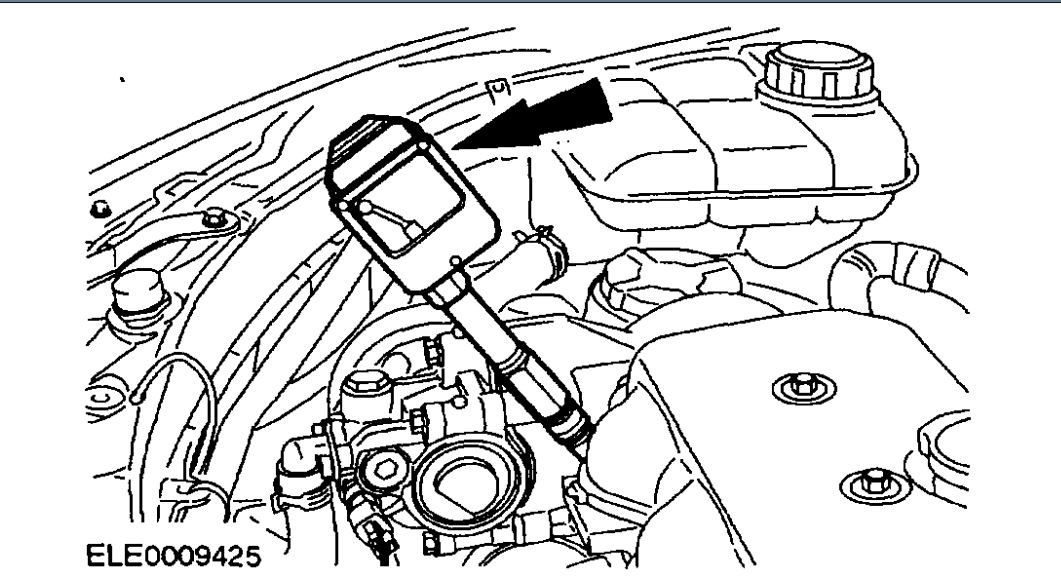 ELE0009425