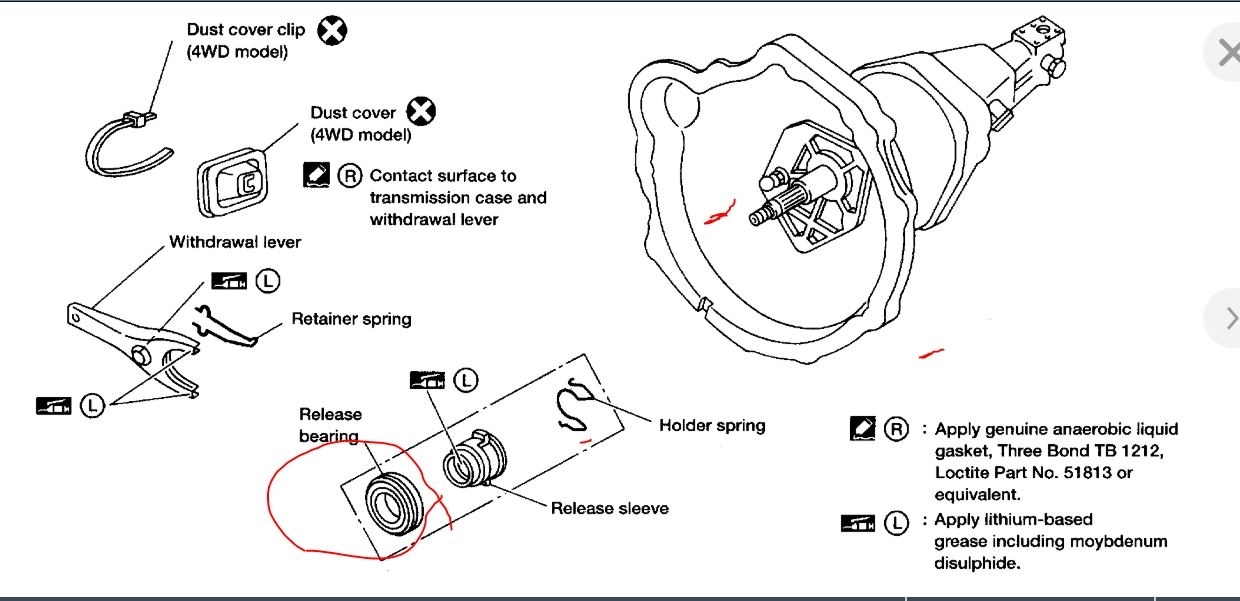 Dust cover clip
(4WD model)

Dust cover
(4WD model)

R Contact surface to transmission case and withdrawal lever

Withdrawal lever

L

Retainer spring

L

L

Release bearing

Holder spring

Release sleeve

R : Apply genuine anaerobic liquid gasket, Three Bond TB 1212, Loctite Part No. 51813 or equivalent.

L : Apply lithium-based grease including moybdenum disulphide.