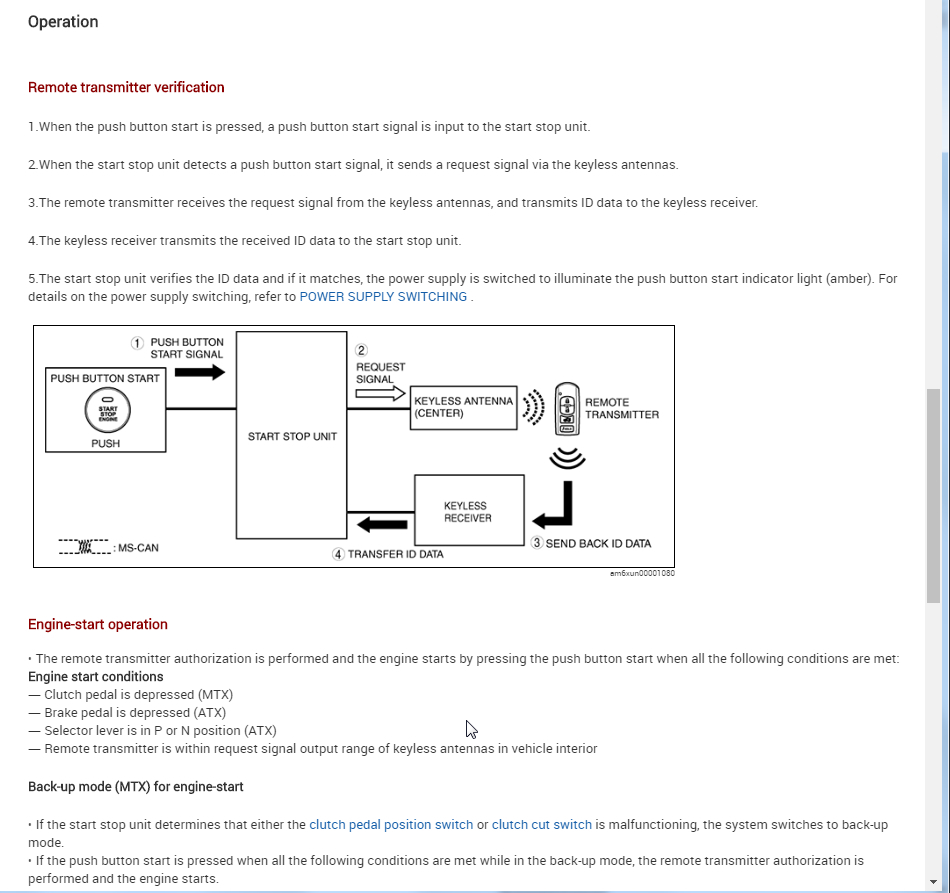 Operation

Remote transmitter verification

1.When the push button start is pressed, a push button start signal is input to the start stop unit.

2.When the start stop unit detects a push button start signal, it sends a request signal via the keyless antennas.

3.The remote transmitter receives the request signal from the keyless antennas, and transmits ID data to the keyless receiver.

4.The keyless receiver transmits the received ID data to the start stop unit.

5.The start stop unit verifies the ID data and if it matches, the power supply is switched to illuminate the push button start indicator light (amber). For details on the power supply switching, refer to POWER SUPPLY SWITCHING .

① PUSH BUTTON START SIGNAL
PUSH BUTTON START
START STOP ENGINE
PUSH
START STOP UNIT
② REQUEST SIGNAL
KEYLESS ANTENNA (CENTER)
REMOTE TRANSMITTER
KEYLESS RECEIVER
③ SEND BACK ID DATA
④ TRANSFER ID DATA
: MS-CAN
am6xun00001080

Engine-start operation

• The remote transmitter authorization is performed and the engine starts by pressing the push button start when all the following conditions are met:
Engine start conditions
— Clutch pedal is depressed (MTX)
— Brake pedal is depressed (ATX)
— Selector lever is in P or N position (ATX)
— Remote transmitter is within request signal output range of keyless antennas in vehicle interior

Back-up mode (MTX) for engine-start

• If the start stop unit determines that either the clutch pedal position switch or clutch cut switch is malfunctioning, the system switches to back-up mode.
• If the push button start is pressed when all the following conditions are met while in the back-up mode, the remote transmitter authorization is performed and the engine starts.