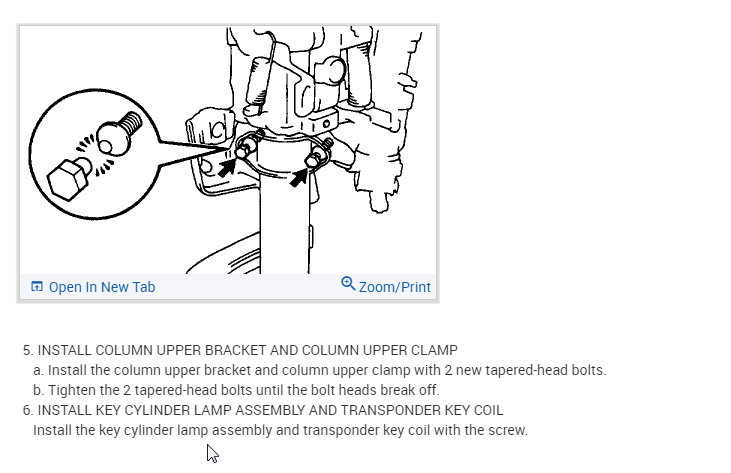 Open In New Tab
Zoom/Print

5. INSTALL COLUMN UPPER BRACKET AND COLUMN UPPER CLAMP
a. Install the column upper bracket and column upper clamp with 2 new tapered-head bolts.
b. Tighten the 2 tapered-head bolts until the bolt heads break off.
6. INSTALL KEY CYLINDER LAMP ASSEMBLY AND TRANSPONDER KEY COIL
Install the key cylinder lamp assembly and transponder key coil with the screw.