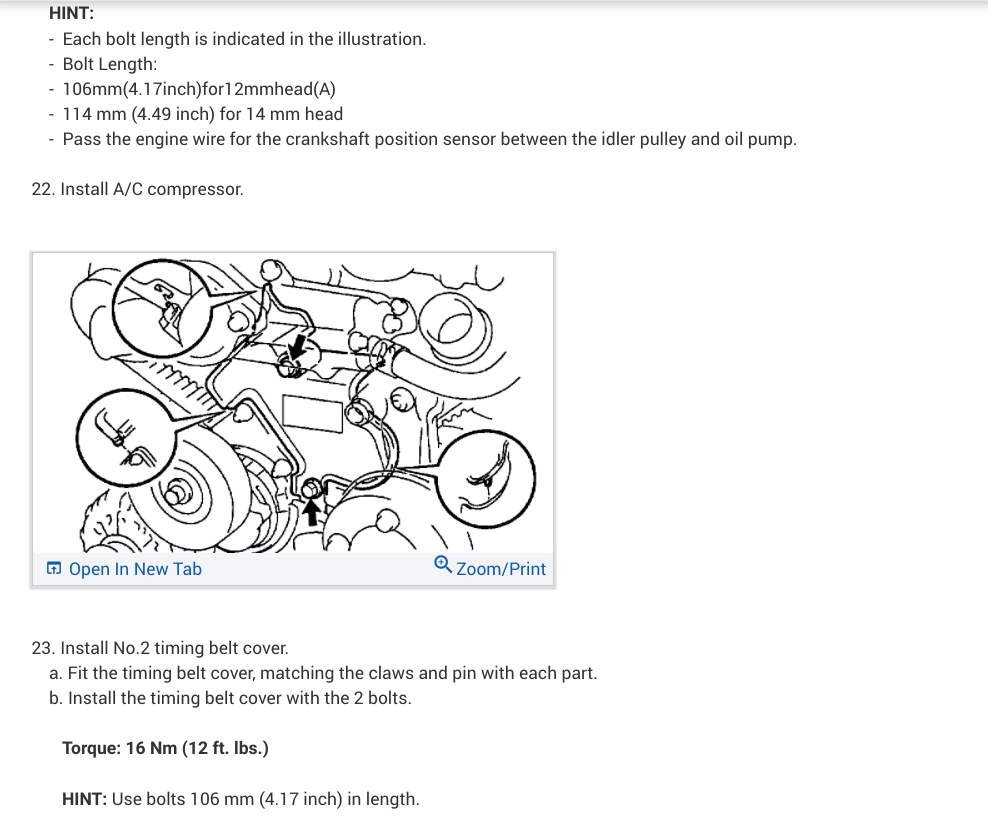 HINT:
- Each bolt length is indicated in the illustration.
- Bolt Length:
- 106mm(4.17inch)for12mmhead(A)
- 114 mm (4.49 inch) for 14 mm head
- Pass the engine wire for the crankshaft position sensor between the idler pulley and oil pump.

22. Install A/C compressor.

Open In New Tab
Zoom/Print

23. Install No.2 timing belt cover.
a. Fit the timing belt cover, matching the claws and pin with each part.
b. Install the timing belt cover with the 2 bolts.

Torque: 16 Nm (12 ft. lbs.)

HINT: Use bolts 106 mm (4.17 inch) in length.