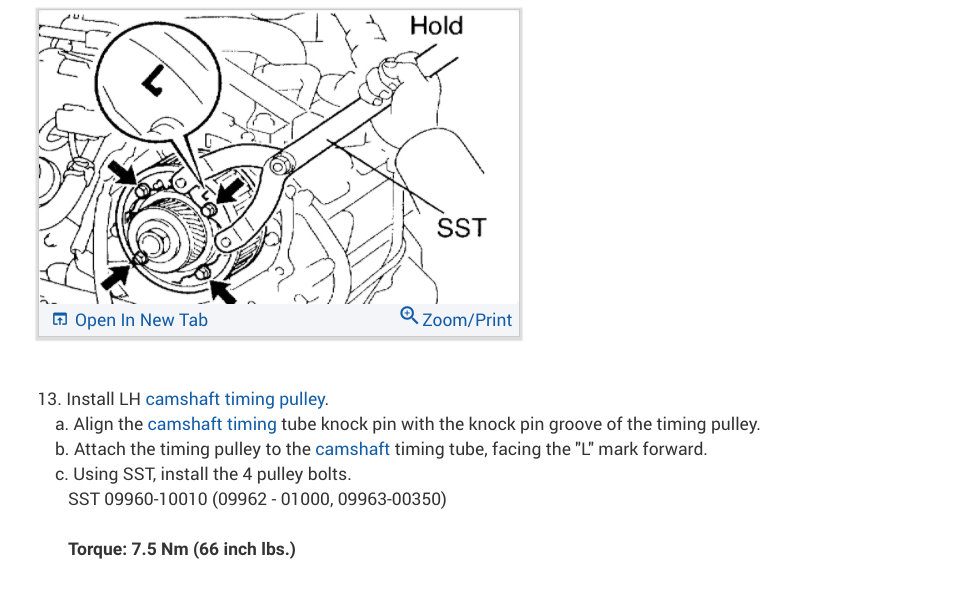 L

Hold

SST

Open In New Tab

Zoom/Print

13. Install LH camshaft timing pulley.
a. Align the camshaft timing tube knock pin with the knock pin groove of the timing pulley.
b. Attach the timing pulley to the camshaft timing tube, facing the "L" mark forward.
c. Using SST, install the 4 pulley bolts.
SST 09960-10010 (09962 - 01000, 09963-00350)

Torque: 7.5 Nm (66 inch lbs.)