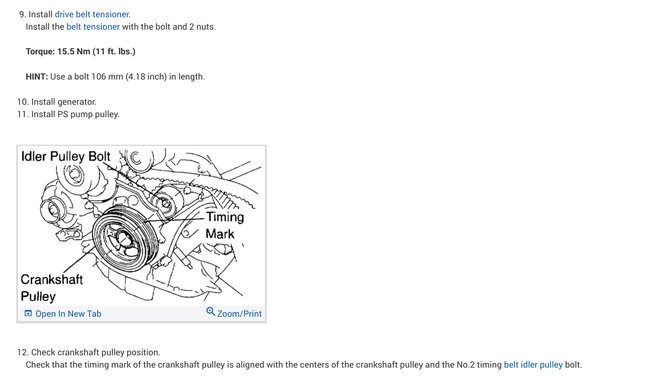 9. Install drive belt tensioner.
Install the belt tensioner with the bolt and 2 nuts.

Torque: 15.5 Nm (11 ft. lbs.)

HINT: Use a bolt 106 mm (4.18 inch) in length.

10. Install generator.
11. Install PS pump pulley.

Idler Pulley Bolt
Timing Mark
Crankshaft Pulley
Open In New Tab
Zoom/Print

12. Check crankshaft pulley position.
Check that the timing mark of the crankshaft pulley is aligned with the centers of the crankshaft pulley and the No.2 timing belt idler pulley bolt.