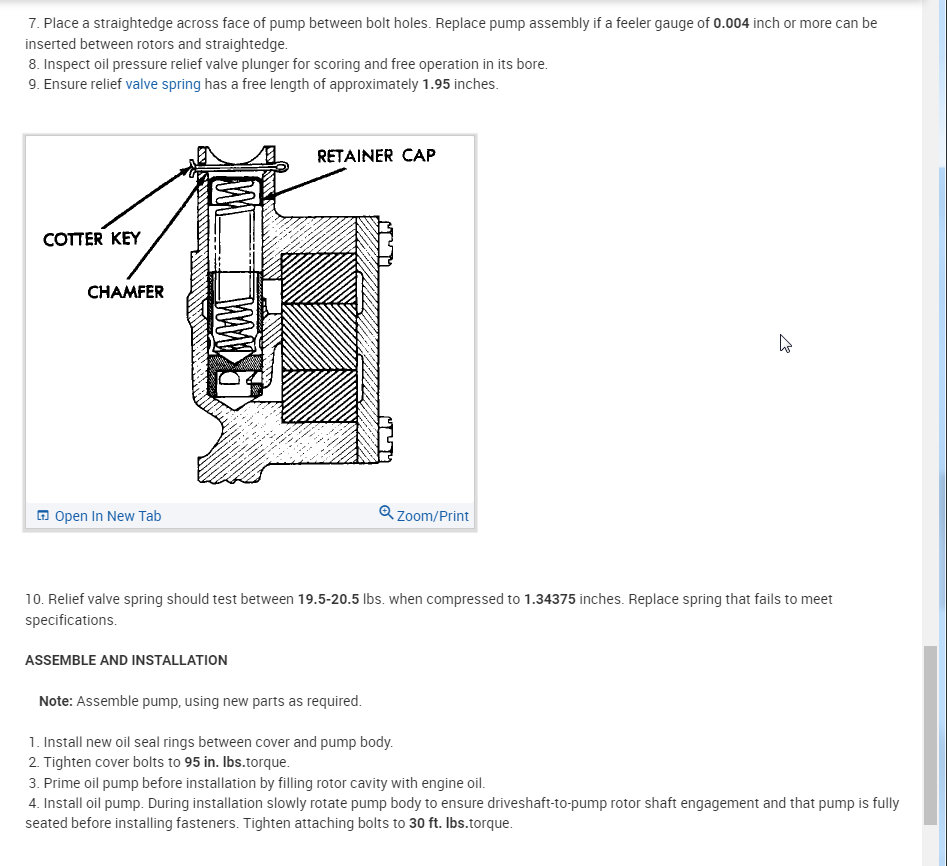 7. Place a straightedge across face of pump between bolt holes. Replace pump assembly if a feeler gauge of 0.004 inch or more can be inserted between rotors and straightedge.
8. Inspect oil pressure relief valve plunger for scoring and free operation in its bore.
9. Ensure relief valve spring has a free length of approximately 1.95 inches.

RETAINER CAP
COTTER KEY
CHAMFER

Open In New Tab
Zoom/Print

10. Relief valve spring should test between 19.5-20.5 lbs. when compressed to 1.34375 inches. Replace spring that fails to meet specifications.

ASSEMBLE AND INSTALLATION

Note: Assemble pump, using new parts as required.

1. Install new oil seal rings between cover and pump body.
2. Tighten cover bolts to 95 in. lbs.torque.
3. Prime oil pump before installation by filling rotor cavity with engine oil.
4. Install oil pump. During installation slowly rotate pump body to ensure driveshaft-to-pump rotor shaft engagement and that pump is fully seated before installing fasteners. Tighten attaching bolts to 30 ft. lbs.torque.