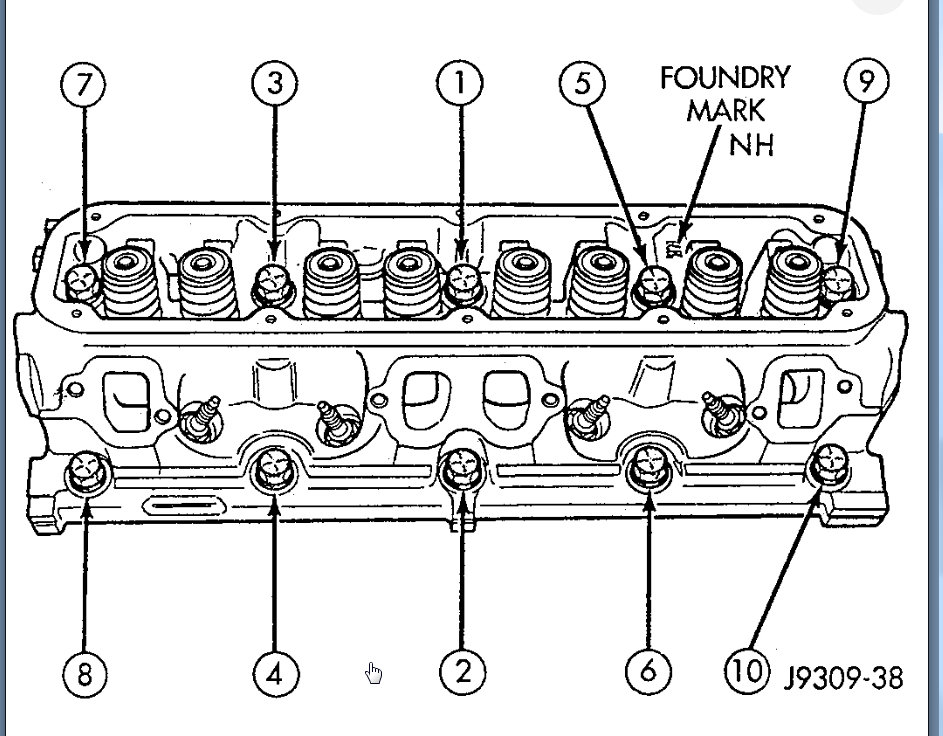 7
3
1
5
FOUNDRY MARK NH
9
8
4
2
6
10
J9309-38