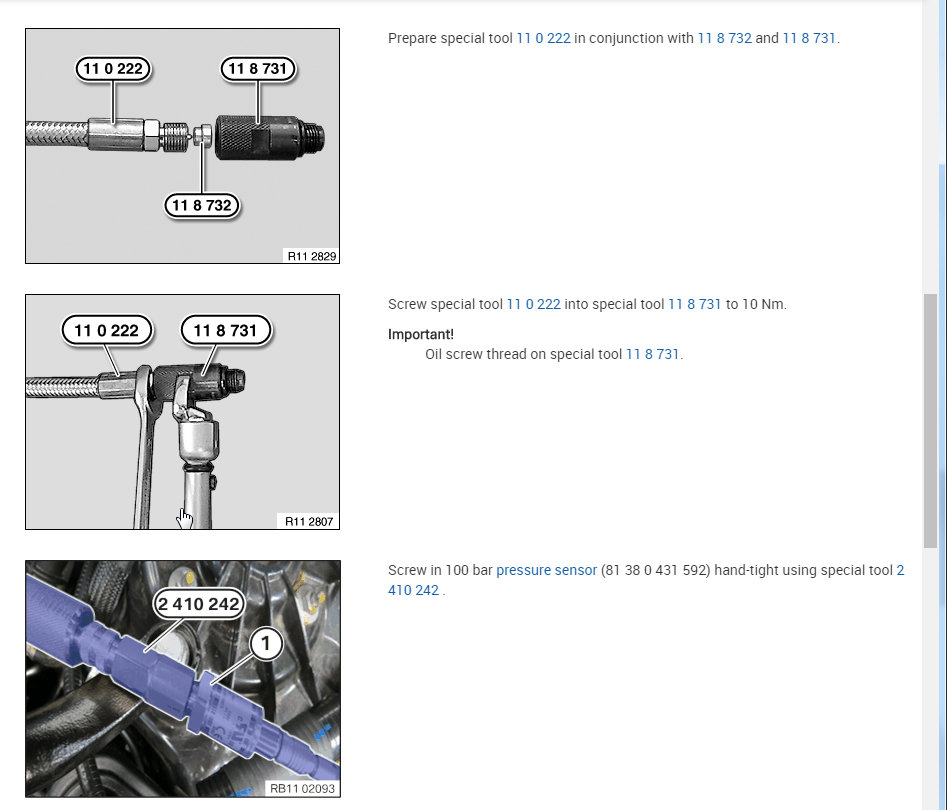 11 0 222
11 8 731
11 8 732
R11 2829

Prepare special tool 11 0 222 in conjunction with 11 8 732 and 11 8 731.

11 0 222
11 8 731
R11 2807

Screw special tool 11 0 222 into special tool 11 8 731 to 10 Nm.

Important!

Oil screw thread on special tool 11 8 731.

2 410 242
1
RB11 02093

Screw in 100 bar pressure sensor (81 38 0 431 592) hand-tight using special tool 2 410 242 .