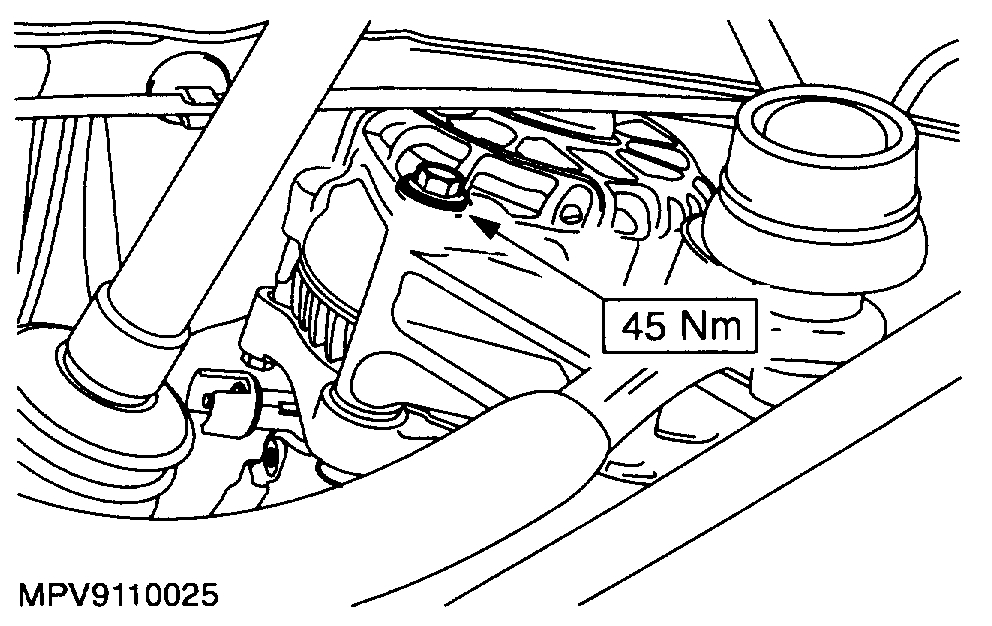 45 Nm

MPV9110025