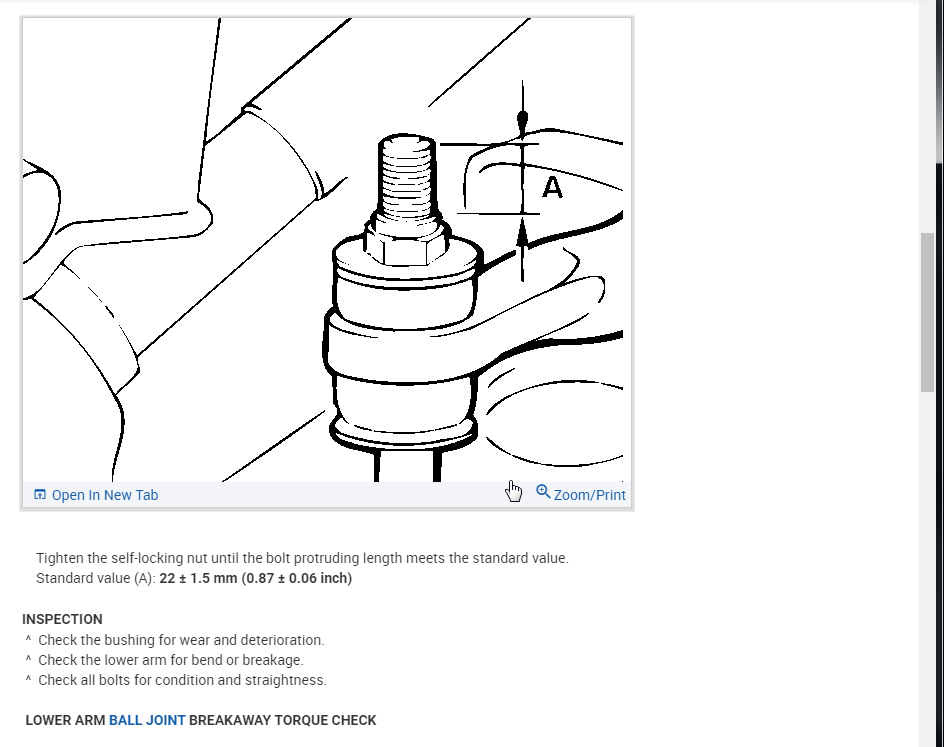 A

Open In New Tab

Zoom/Print

Tighten the self-locking nut until the bolt protruding length meets the standard value.
Standard value (A): 22 ± 1.5 mm (0.87 ± 0.06 inch)

INSPECTION
^ Check the bushing for wear and deterioration.
^ Check the lower arm for bend or breakage.
^ Check all bolts for condition and straightness.

LOWER ARM BALL JOINT BREAKAWAY TORQUE CHECK