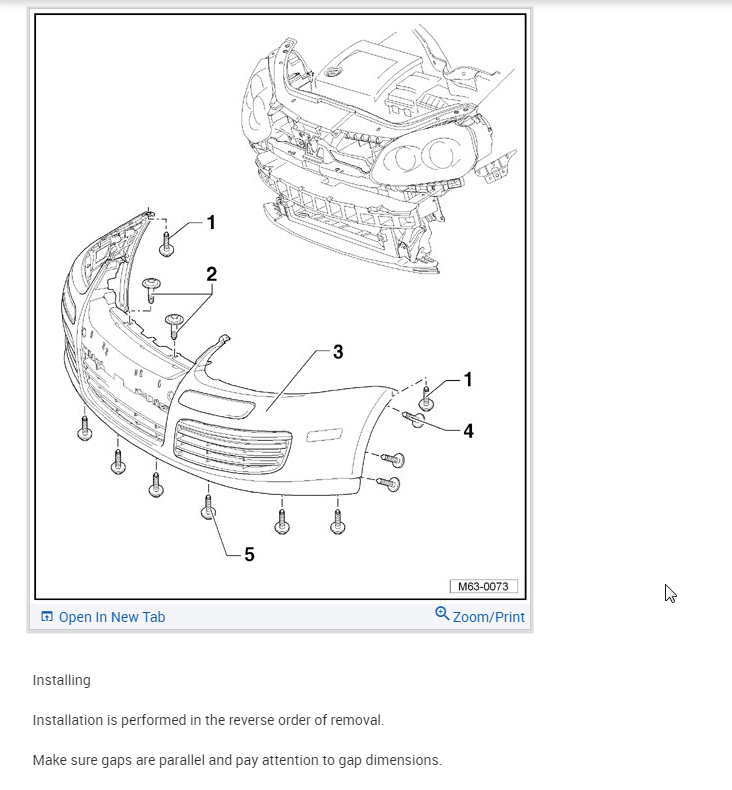 1
2
3
1
4
5
M63-0073

Open In New Tab
Zoom/Print

Installing

Installation is performed in the reverse order of removal.

Make sure gaps are parallel and pay attention to gap dimensions.