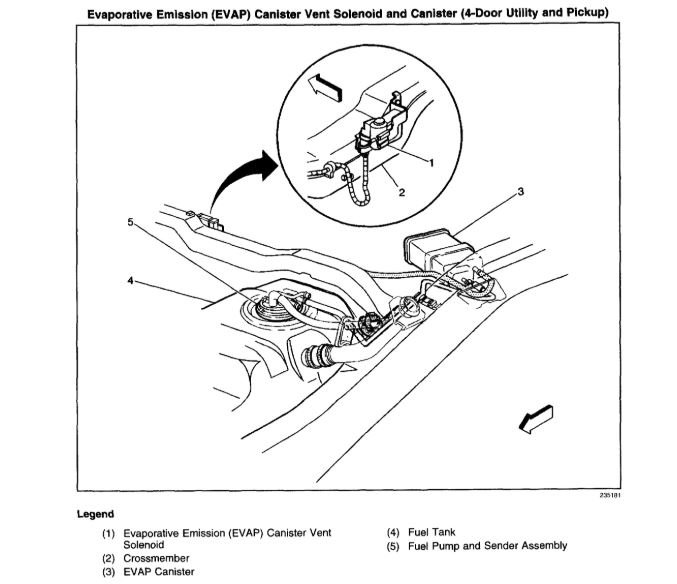 Evaporative Emission (EVAP) Canister Vent Solenoid and Canister (4-Door Utility and Pickup)

1

2

3

5

4

235181

Legend

(1) Evaporative Emission (EVAP) Canister Vent Solenoid
(2) Crossmember
(3) EVAP Canister

(4) Fuel Tank
(5) Fuel Pump and Sender Assembly