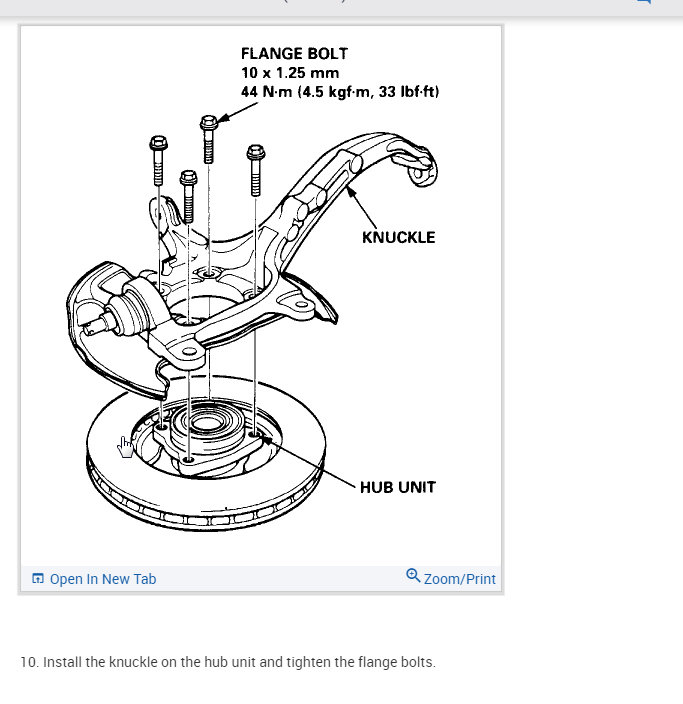 FLANGE BOLT
10 x 1.25 mm
44 N·m (4.5 kgf·m, 33 lbf·ft)

KNUCKLE

HUB UNIT

Open In New Tab

Zoom/Print

10. Install the knuckle on the hub unit and tighten the flange bolts.