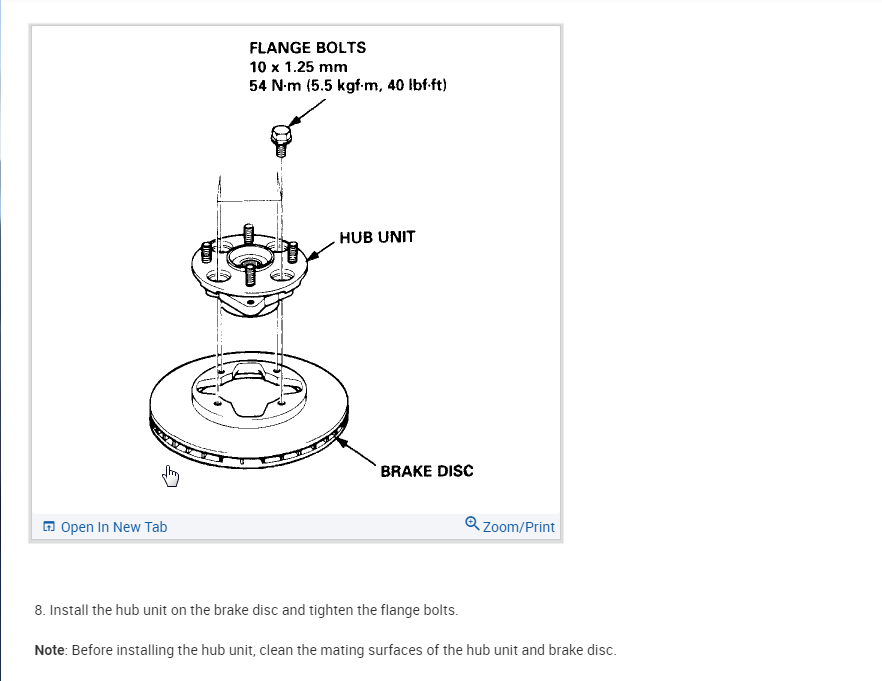 FLANGE BOLTS
10 x 1.25 mm
54 N·m (5.5 kgf·m, 40 lbf·ft)

HUB UNIT

BRAKE DISC

Open In New Tab

Zoom/Print

8. Install the hub unit on the brake disc and tighten the flange bolts.

Note: Before installing the hub unit, clean the mating surfaces of the hub unit and brake disc.