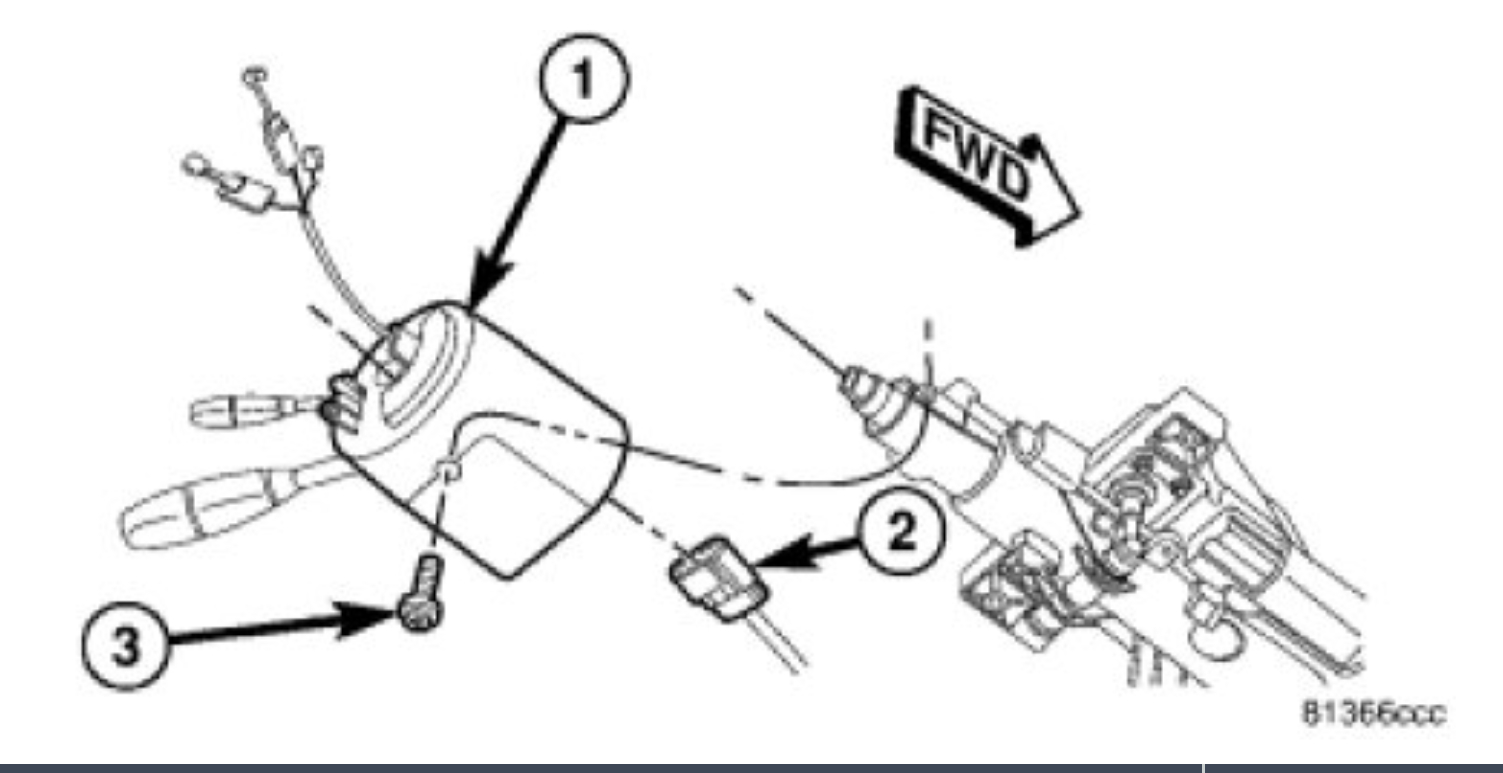 1
FWD
2
3
81366ccc