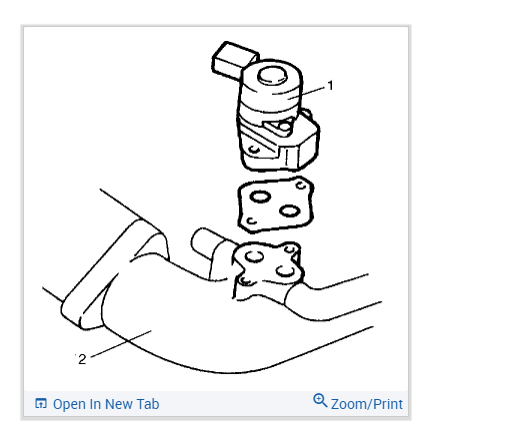 1

2

Open In New Tab

Zoom/Print