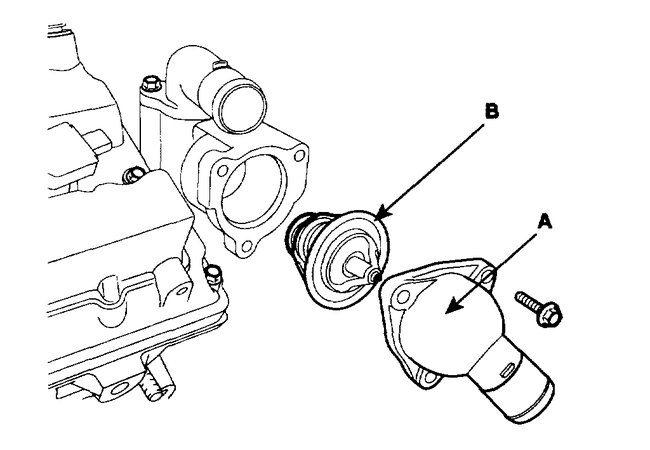 B

A