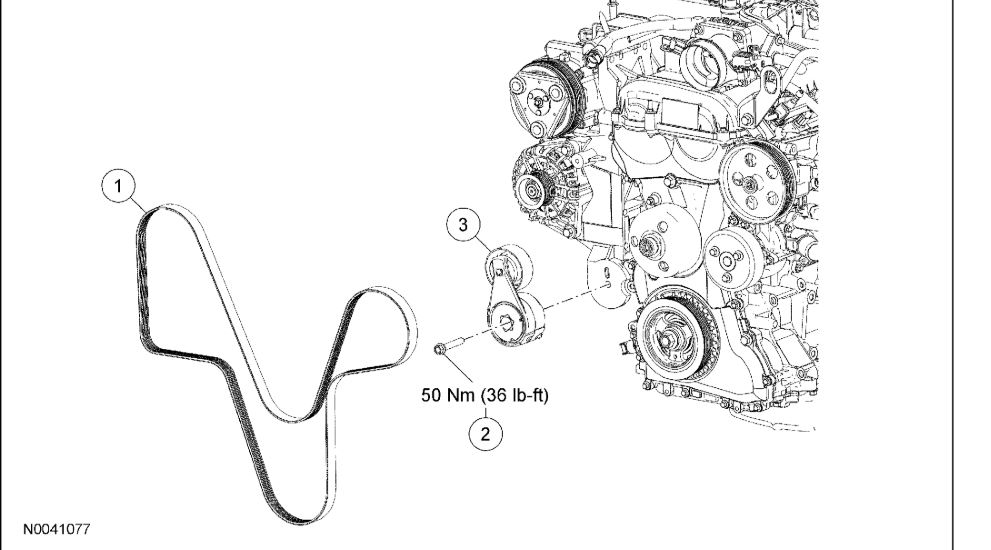 1

3

50 Nm (36 lb-ft)

2

N0041077