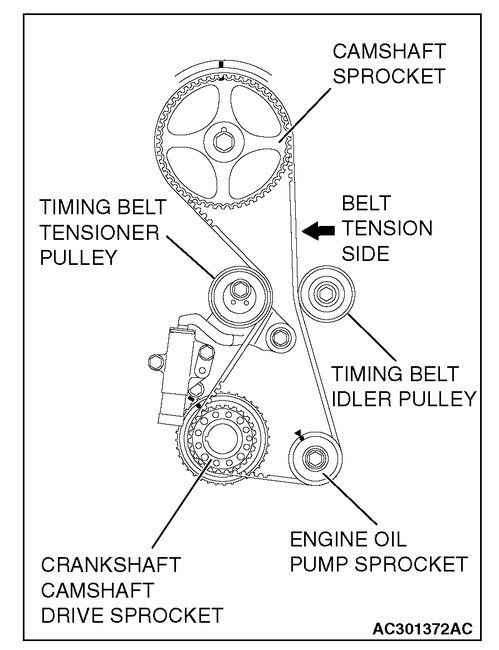 CAMSHAFT SPROCKET

TIMING BELT TENSIONER PULLEY

BELT TENSION SIDE

TIMING BELT IDLER PULLEY

ENGINE OIL PUMP SPROCKET

CRANKSHAFT CAMSHAFT DRIVE SPROCKET

AC301372AC