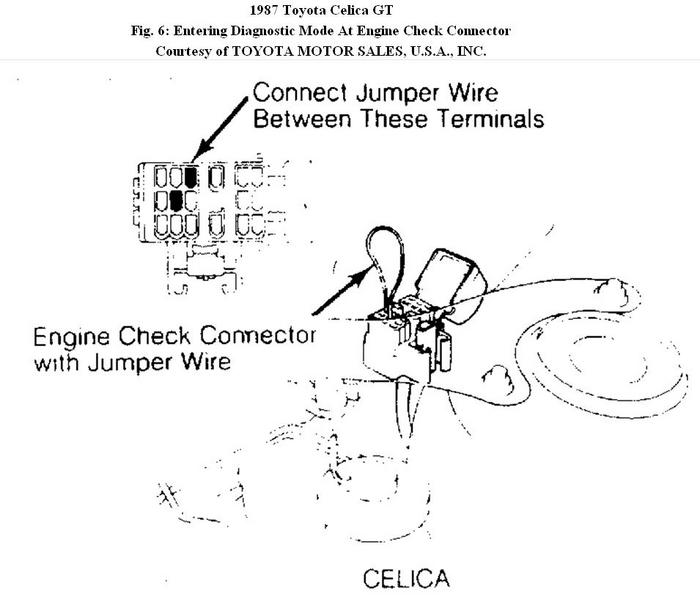 1987 Toyota Celica GT
Fig. 6: Entering Diagnostic Mode At Engine Check Connector
Courtesy of TOYOTA MOTOR SALES, U.S.A., INC.

Connect Jumper Wire Between These Terminals

Engine Check Connector with Jumper Wire

CELICA