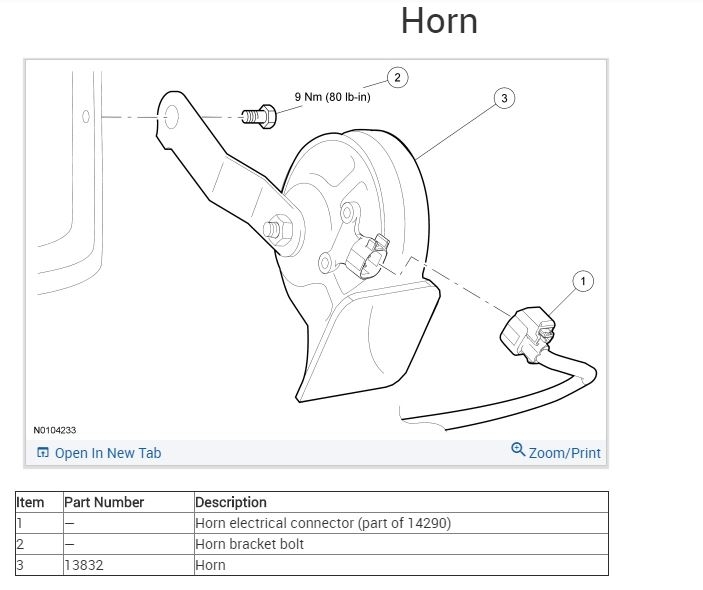 Horn

2
9 Nm (80 lb-in)
3
1
N0104233

Open In New Tab
Zoom/Print

| Item | Part Number | Description |
|---|---|---|
| 1 | — | Horn electrical connector (part of 14290) |
| 2 | — | Horn bracket bolt |
| 3 | 13832 | Horn |