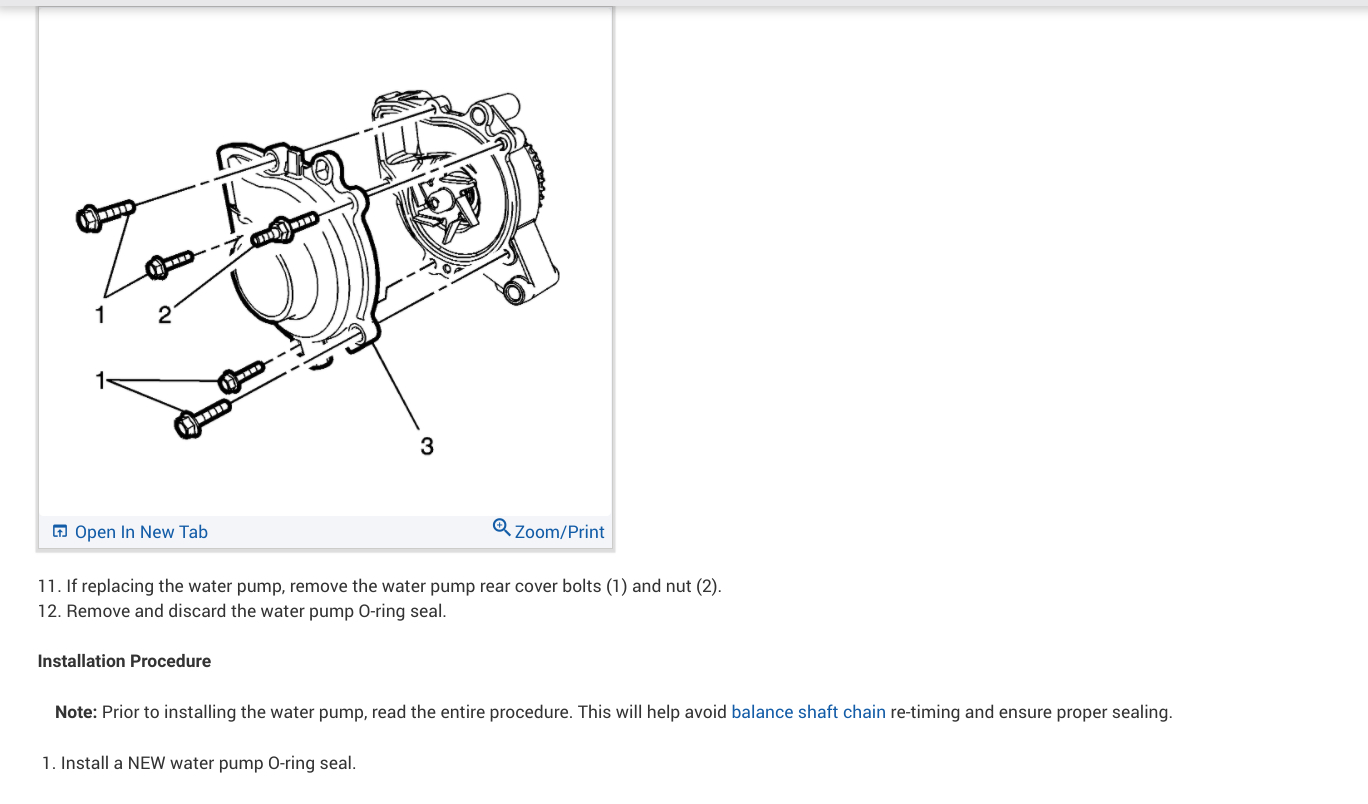 1
2
1
3

Open In New Tab
Zoom/Print

11. If replacing the water pump, remove the water pump rear cover bolts (1) and nut (2).
12. Remove and discard the water pump O-ring seal.

Installation Procedure

Note: Prior to installing the water pump, read the entire procedure. This will help avoid balance shaft chain re-timing and ensure proper sealing.

1. Install a NEW water pump O-ring seal.