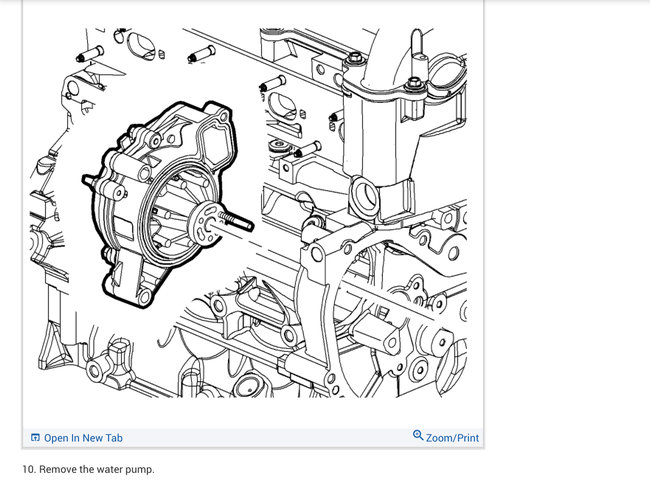 Open In New Tab

Zoom/Print

10. Remove the water pump.