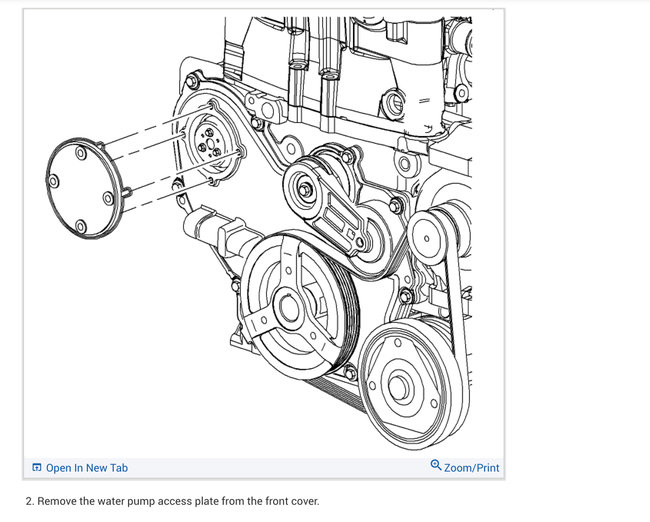 Open In New Tab

Zoom/Print

2. Remove the water pump access plate from the front cover.