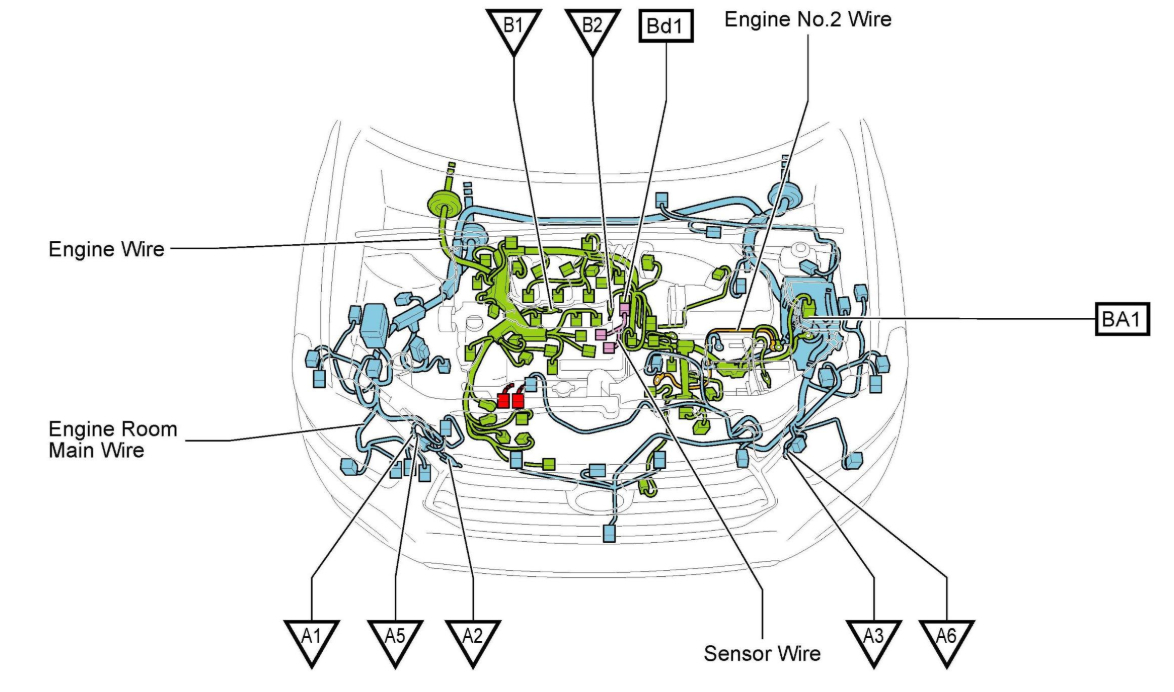 B1
B2
Bd1
Engine No.2 Wire
Engine Wire
BA1
Engine Room Main Wire
A1
A5
A2
Sensor Wire
A3
A6