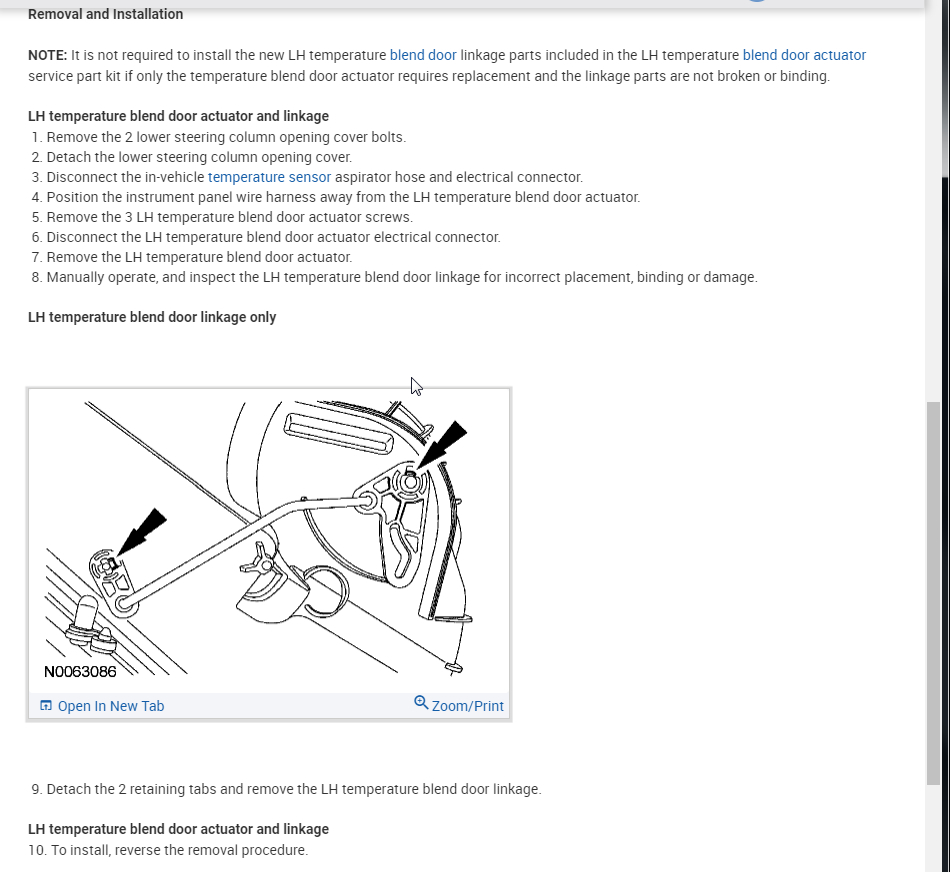 Removal and Installation

NOTE: It is not required to install the new LH temperature blend door linkage parts included in the LH temperature blend door actuator service part kit if only the temperature blend door actuator requires replacement and the linkage parts are not broken or binding.

LH temperature blend door actuator and linkage
1. Remove the 2 lower steering column opening cover bolts.
2. Detach the lower steering column opening cover.
3. Disconnect the in-vehicle temperature sensor aspirator hose and electrical connector.
4. Position the instrument panel wire harness away from the LH temperature blend door actuator.
5. Remove the 3 LH temperature blend door actuator screws.
6. Disconnect the LH temperature blend door actuator electrical connector.
7. Remove the LH temperature blend door actuator.
8. Manually operate, and inspect the LH temperature blend door linkage for incorrect placement, binding or damage.

LH temperature blend door linkage only

N0063086

Open In New Tab
Zoom/Print

9. Detach the 2 retaining tabs and remove the LH temperature blend door linkage.

LH temperature blend door actuator and linkage
10. To install, reverse the removal procedure.