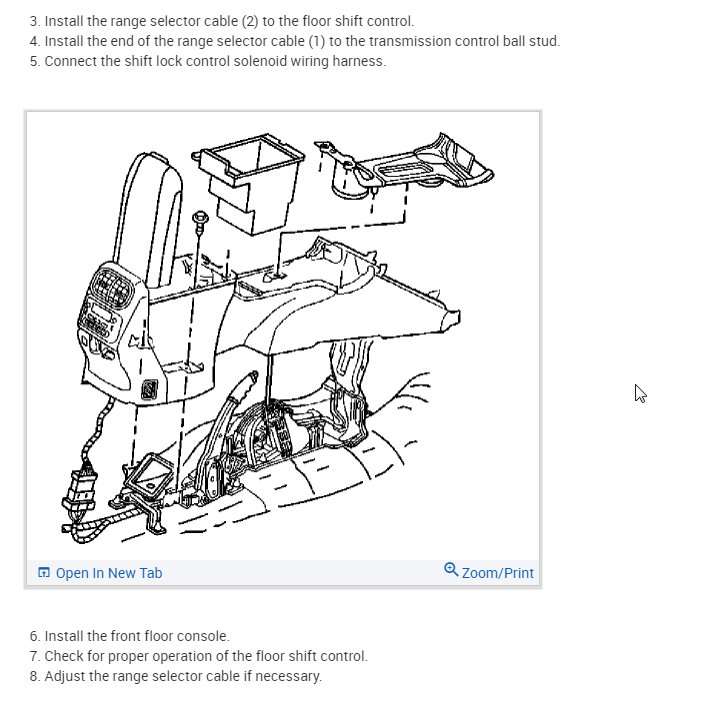 3. Install the range selector cable (2) to the floor shift control.
4. Install the end of the range selector cable (1) to the transmission control ball stud.
5. Connect the shift lock control solenoid wiring harness.

Open In New Tab
Zoom/Print

6. Install the front floor console.
7. Check for proper operation of the floor shift control.
8. Adjust the range selector cable if necessary.