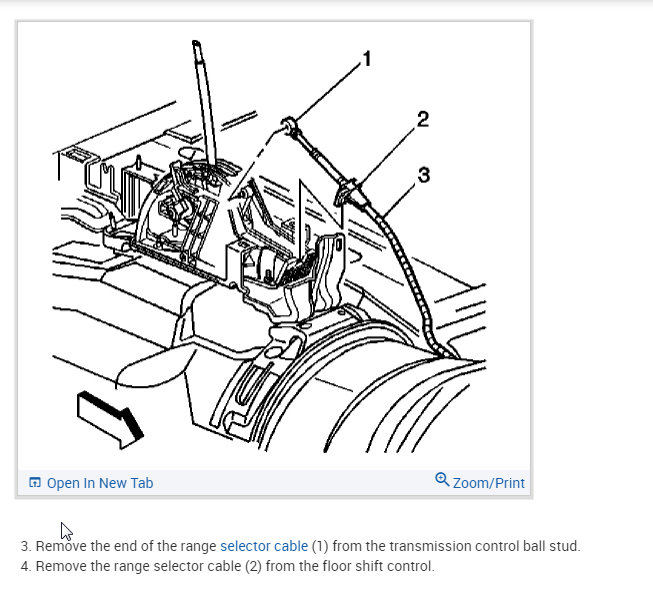 1
2
3

Open In New Tab
Zoom/Print

3. Remove the end of the range selector cable (1) from the transmission control ball stud.
4. Remove the range selector cable (2) from the floor shift control.