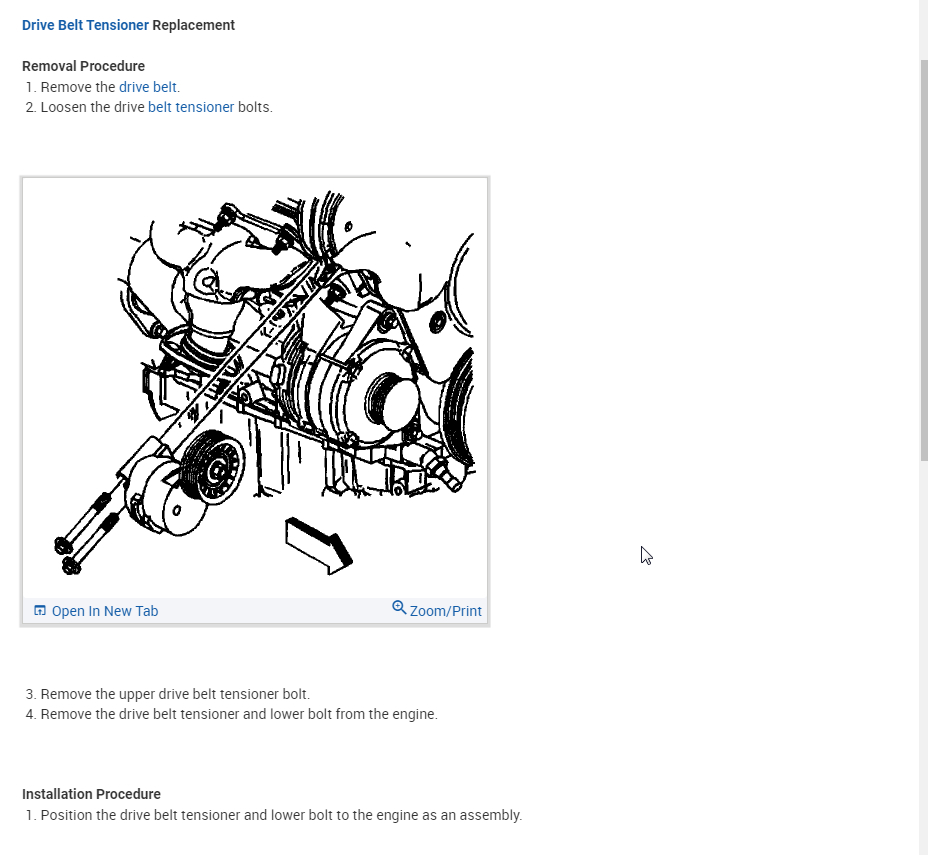 Drive Belt Tensioner Replacement

Removal Procedure

1. Remove the drive belt.
2. Loosen the drive belt tensioner bolts.

Open In New Tab
Zoom/Print

3. Remove the upper drive belt tensioner bolt.
4. Remove the drive belt tensioner and lower bolt from the engine.

Installation Procedure

1. Position the drive belt tensioner and lower bolt to the engine as an assembly.