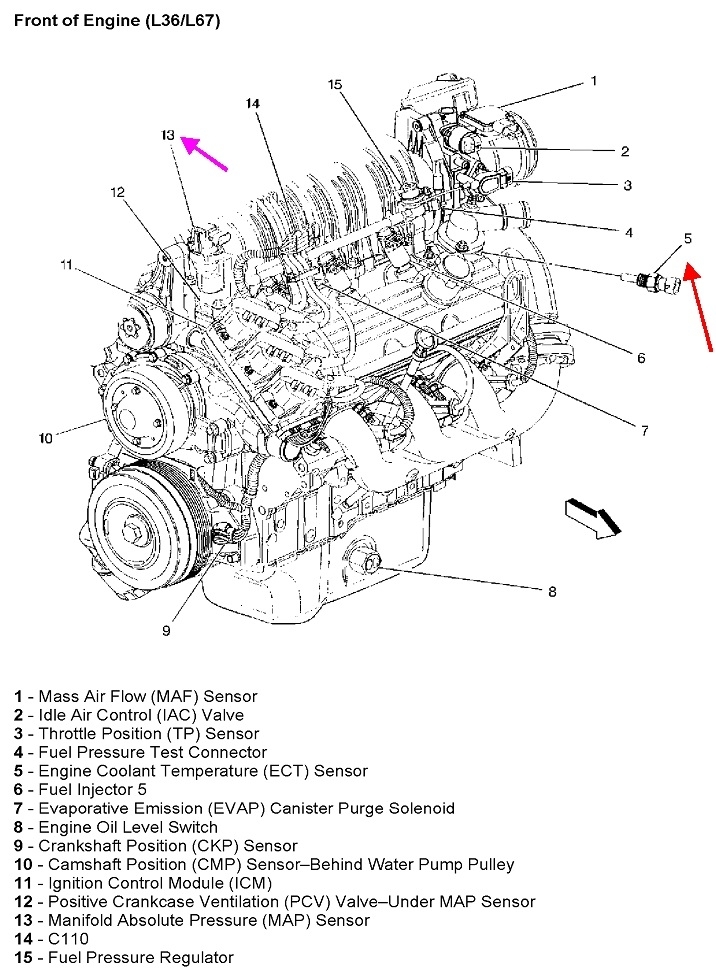 Front of Engine (L36/L67)

1
2
3
4
5
6
7
8
9
10
11
12
13
14
15

1 - Mass Air Flow (MAF) Sensor
2 - Idle Air Control (IAC) Valve
3 - Throttle Position (TP) Sensor
4 - Fuel Pressure Test Connector
5 - Engine Coolant Temperature (ECT) Sensor
6 - Fuel Injector 5
7 - Evaporative Emission (EVAP) Canister Purge Solenoid
8 - Engine Oil Level Switch
9 - Crankshaft Position (CKP) Sensor
10 - Camshaft Position (CMP) Sensor–Behind Water Pump Pulley
11 - Ignition Control Module (ICM)
12 - Positive Crankcase Ventilation (PCV) Valve–Under MAP Sensor
13 - Manifold Absolute Pressure (MAP) Sensor
14 - C110
15 - Fuel Pressure Regulator