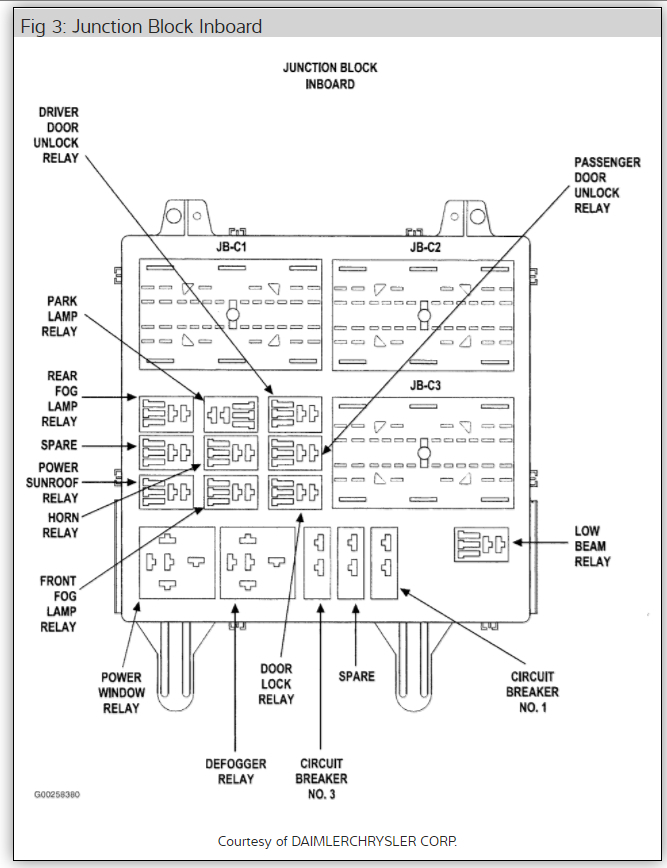 Fig 3: Junction Block Inboard

JUNCTION BLOCK INBOARD

DRIVER DOOR UNLOCK RELAY

PASSENGER DOOR UNLOCK RELAY

JB-C1

JB-C2

PARK LAMP RELAY

REAR FOG LAMP RELAY

JB-C3

SPARE

POWER SUNROOF RELAY

HORN RELAY

LOW BEAM RELAY

FRONT FOG LAMP RELAY

POWER WINDOW RELAY

DOOR LOCK RELAY

SPARE

CIRCUIT BREAKER NO. 1

DEFOGGER RELAY

CIRCUIT BREAKER NO. 3

G00258380

Courtesy of DAIMLERCHRYSLER CORP.