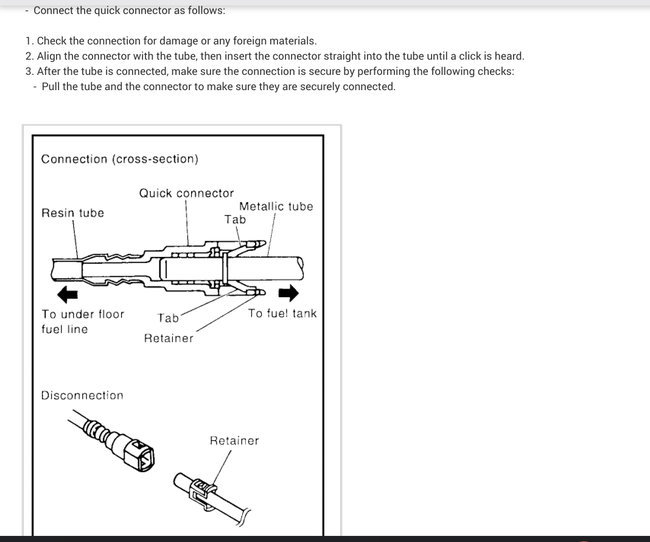 - Connect the quick connector as follows:

1. Check the connection for damage or any foreign materials.
2. Align the connector with the tube, then insert the connector straight into the tube until a click is heard.
3. After the tube is connected, make sure the connection is secure by performing the following checks:
- Pull the tube and the connector to make sure they are securely connected.

Connection (cross-section)

Quick connector

Resin tube

Metallic tube

Tab

To under floor fuel line

Tab

To fuel tank

Retainer

Disconnection

Retainer