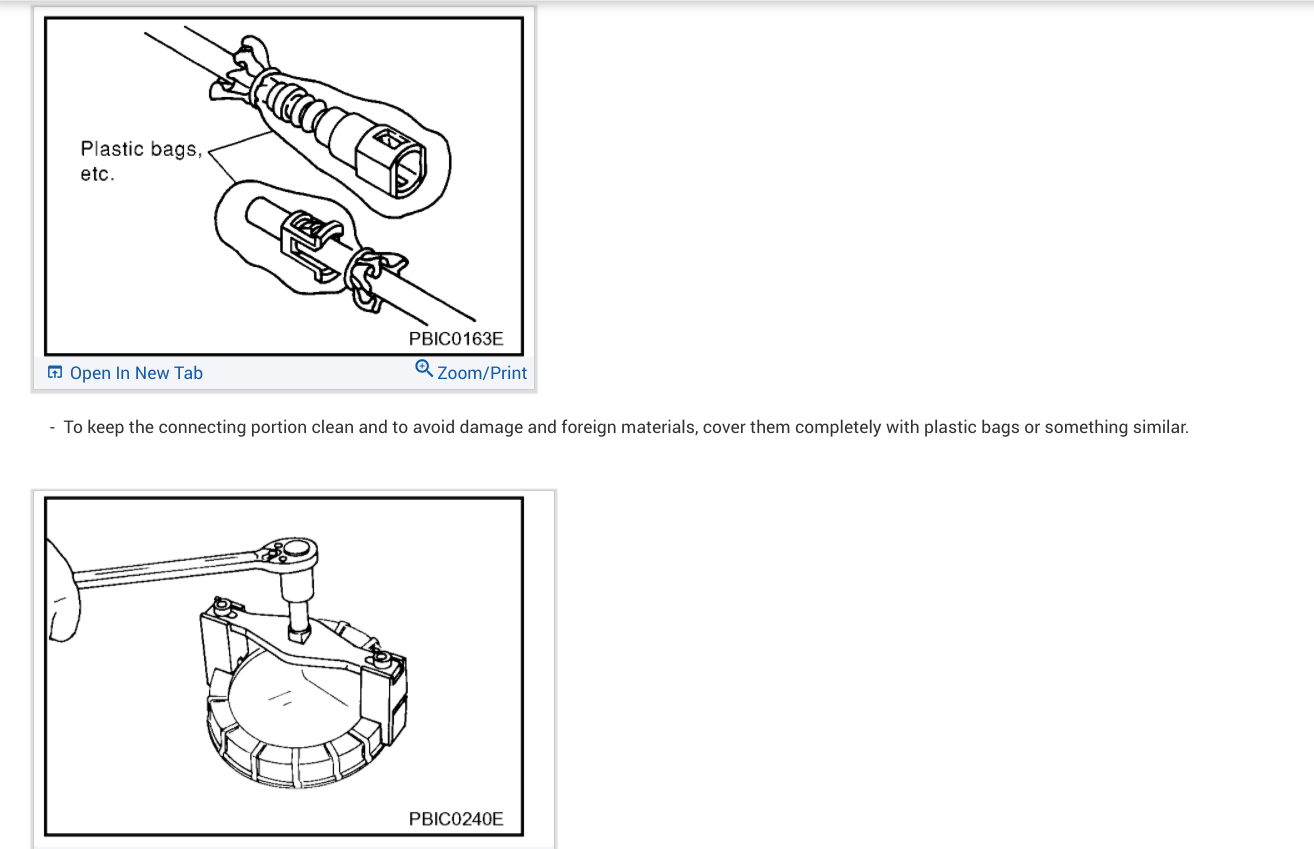 Plastic bags, etc.

PBIC0163E

Open In New Tab

Zoom/Print

- To keep the connecting portion clean and to avoid damage and foreign materials, cover them completely with plastic bags or something similar.

PBIC0240E