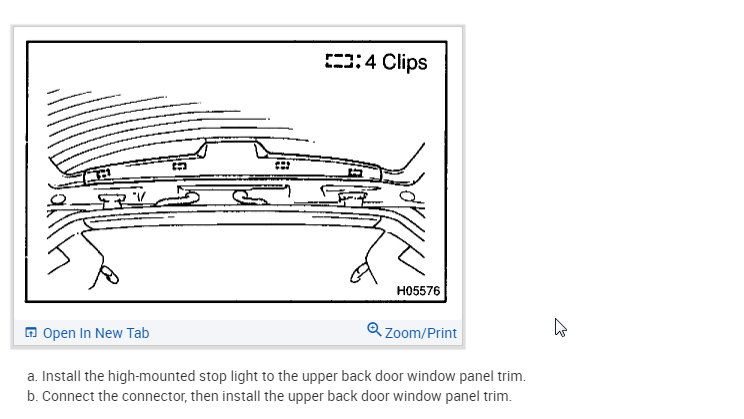 : 4 Clips

H05576

Open In New Tab

Zoom/Print

a. Install the high-mounted stop light to the upper back door window panel trim.

b. Connect the connector, then install the upper back door window panel trim.