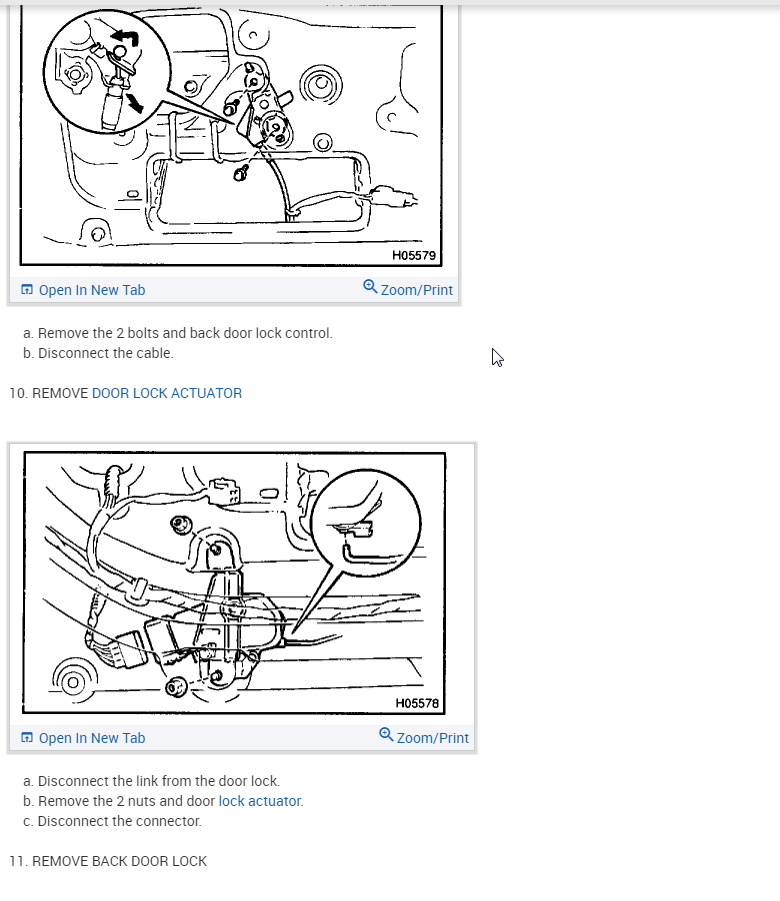 H05579

Open In New Tab Zoom/Print

a. Remove the 2 bolts and back door lock control.
b. Disconnect the cable.

10. REMOVE DOOR LOCK ACTUATOR

H05578

Open In New Tab Zoom/Print

a. Disconnect the link from the door lock.
b. Remove the 2 nuts and door lock actuator.
c. Disconnect the connector.

11. REMOVE BACK DOOR LOCK