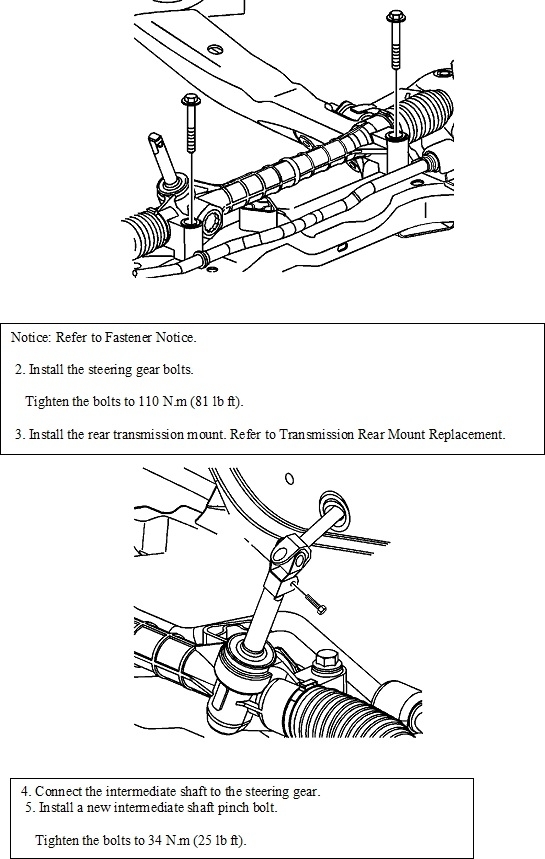 Notice: Refer to Fastener Notice.

2. Install the steering gear bolts.

Tighten the bolts to 110 N.m (81 lb ft).

3. Install the rear transmission mount. Refer to Transmission Rear Mount Replacement.

4. Connect the intermediate shaft to the steering gear.
5. Install a new intermediate shaft pinch bolt.

Tighten the bolts to 34 N.m (25 lb ft).