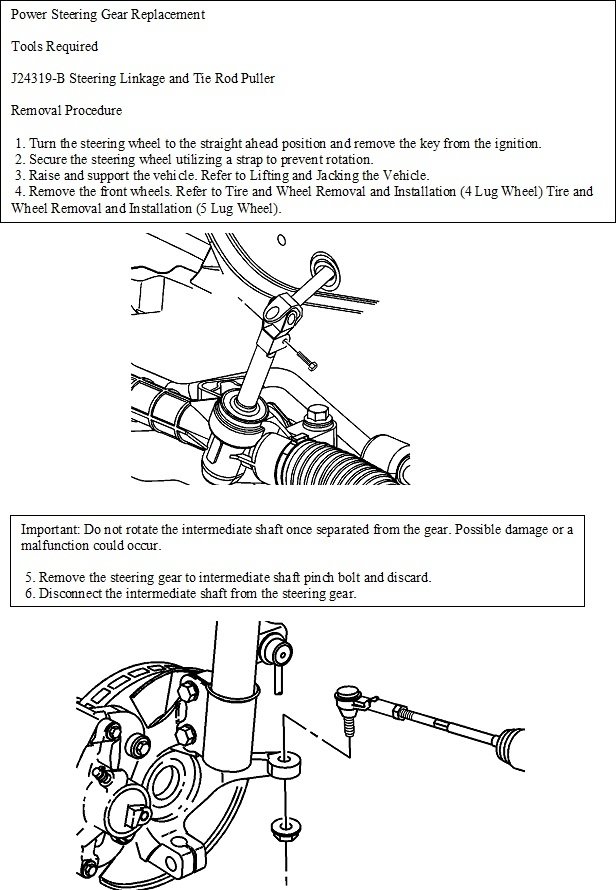 Power Steering Gear Replacement

Tools Required

J24319-B Steering Linkage and Tie Rod Puller

Removal Procedure

1. Turn the steering wheel to the straight ahead position and remove the key from the ignition.
2. Secure the steering wheel utilizing a strap to prevent rotation.
3. Raise and support the vehicle. Refer to Lifting and Jacking the Vehicle.
4. Remove the front wheels. Refer to Tire and Wheel Removal and Installation (4 Lug Wheel) Tire and Wheel Removal and Installation (5 Lug Wheel).

Important: Do not rotate the intermediate shaft once separated from the gear. Possible damage or a malfunction could occur.

5. Remove the steering gear to intermediate shaft pinch bolt and discard.
6. Disconnect the intermediate shaft from the steering gear.