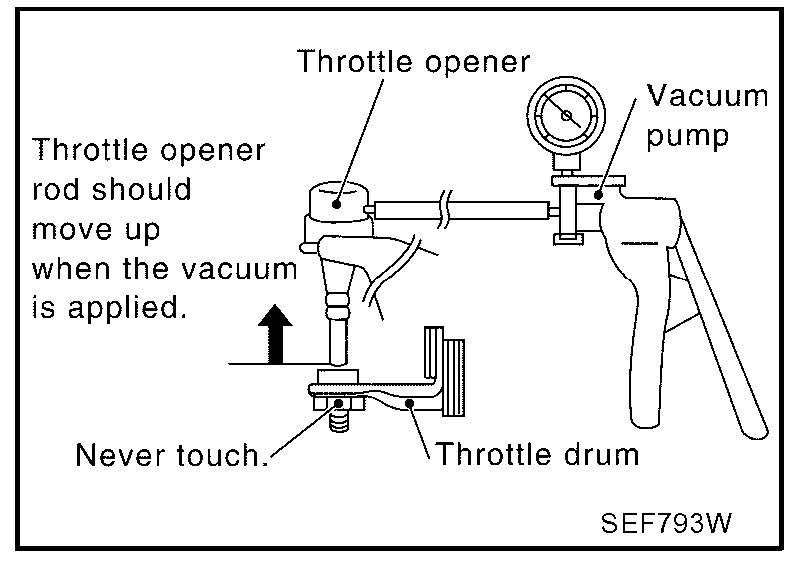 Throttle opener

Vacuum pump

Throttle opener rod should move up when the vacuum is applied.

Never touch.

Throttle drum

SEF793W