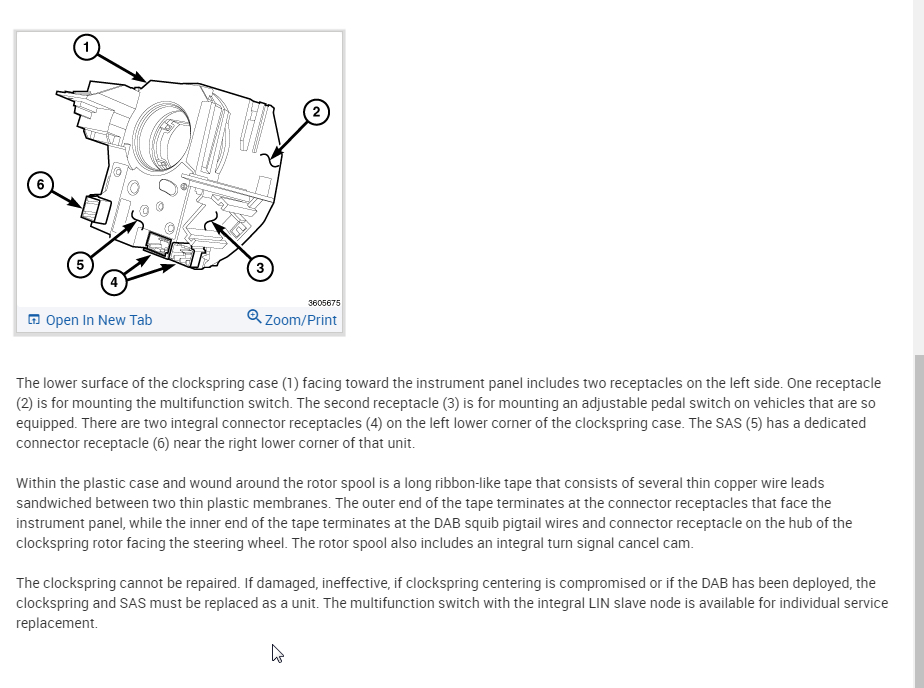 1
2
6
5
4
3
3605675
Open In New Tab
Zoom/Print

The lower surface of the clockspring case (1) facing toward the instrument panel includes two receptacles on the left side. One receptacle (2) is for mounting the multifunction switch. The second receptacle (3) is for mounting an adjustable pedal switch on vehicles that are so equipped. There are two integral connector receptacles (4) on the left lower corner of the clockspring case. The SAS (5) has a dedicated connector receptacle (6) near the right lower corner of that unit.

Within the plastic case and wound around the rotor spool is a long ribbon-like tape that consists of several thin copper wire leads sandwiched between two thin plastic membranes. The outer end of the tape terminates at the connector receptacles that face the instrument panel, while the inner end of the tape terminates at the DAB squib pigtail wires and connector receptacle on the hub of the clockspring rotor facing the steering wheel. The rotor spool also includes an integral turn signal cancel cam.

The clockspring cannot be repaired. If damaged, ineffective, if clockspring centering is compromised or if the DAB has been deployed, the clockspring and SAS must be replaced as a unit. The multifunction switch with the integral LIN slave node is available for individual service replacement.