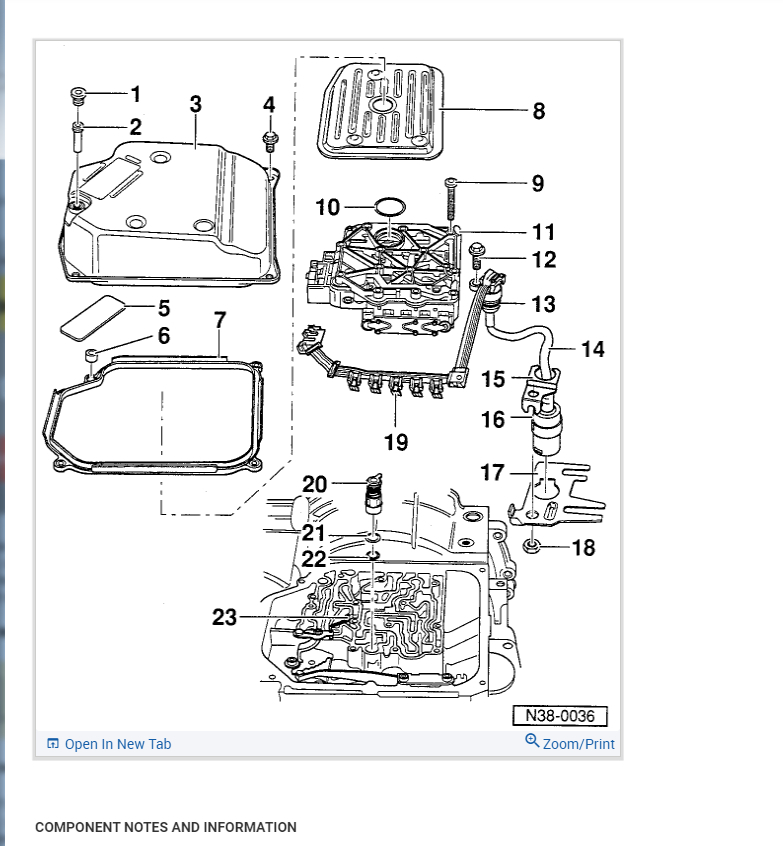 1
2
3
4
5
6
7
8
9
10
11
12
13
14
15
16
17
18
19
20
21
22
23
N38-0036

Open In New Tab
Zoom/Print

COMPONENT NOTES AND INFORMATION