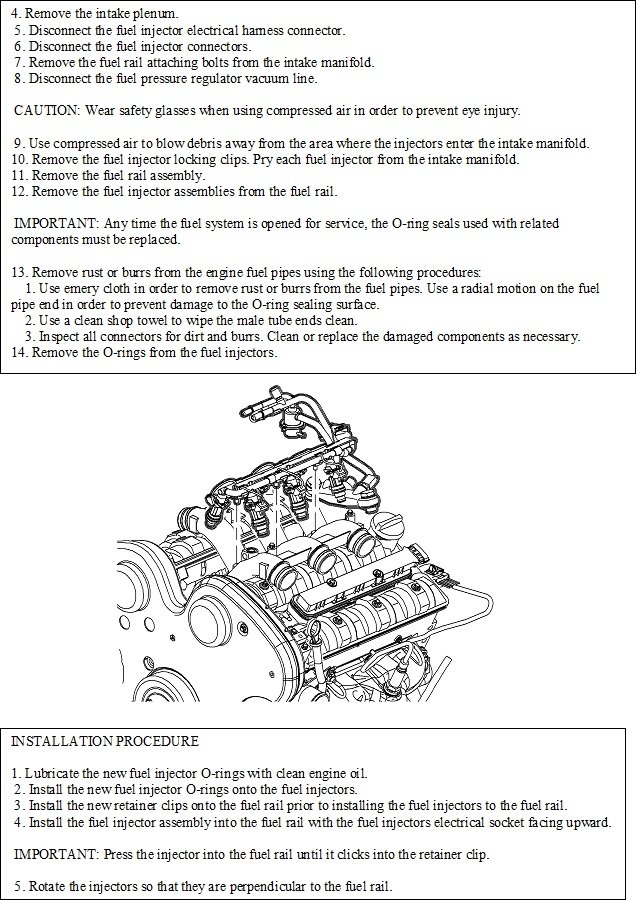 4. Remove the intake plenum.
5. Disconnect the fuel injector electrical harness connector.
6. Disconnect the fuel injector connectors.
7. Remove the fuel rail attaching bolts from the intake manifold.
8. Disconnect the fuel pressure regulator vacuum line.

CAUTION: Wear safety glasses when using compressed air in order to prevent eye injury.

9. Use compressed air to blow debris away from the area where the injectors enter the intake manifold.
10. Remove the fuel injector locking clips. Pry each fuel injector from the intake manifold.
11. Remove the fuel rail assembly.
12. Remove the fuel injector assemblies from the fuel rail.

IMPORTANT: Any time the fuel system is opened for service, the O-ring seals used with related components must be replaced.

13. Remove rust or burrs from the engine fuel pipes using the following procedures:
1. Use emery cloth in order to remove rust or burrs from the fuel pipes. Use a radial motion on the fuel pipe end in order to prevent damage to the O-ring sealing surface.
2. Use a clean shop towel to wipe the male tube ends clean.
3. Inspect all connectors for dirt and burrs. Clean or replace the damaged components as necessary.
14. Remove the O-rings from the fuel injectors.

INSTALLATION PROCEDURE

1. Lubricate the new fuel injector O-rings with clean engine oil.
2. Install the new fuel injector O-rings onto the fuel injectors.
3. Install the new retainer clips onto the fuel rail prior to installing the fuel injectors to the fuel rail.
4. Install the fuel injector assembly into the fuel rail with the fuel injectors electrical socket facing upward.

IMPORTANT: Press the injector into the fuel rail until it clicks into the retainer clip.

5. Rotate the injectors so that they are perpendicular to the fuel rail.