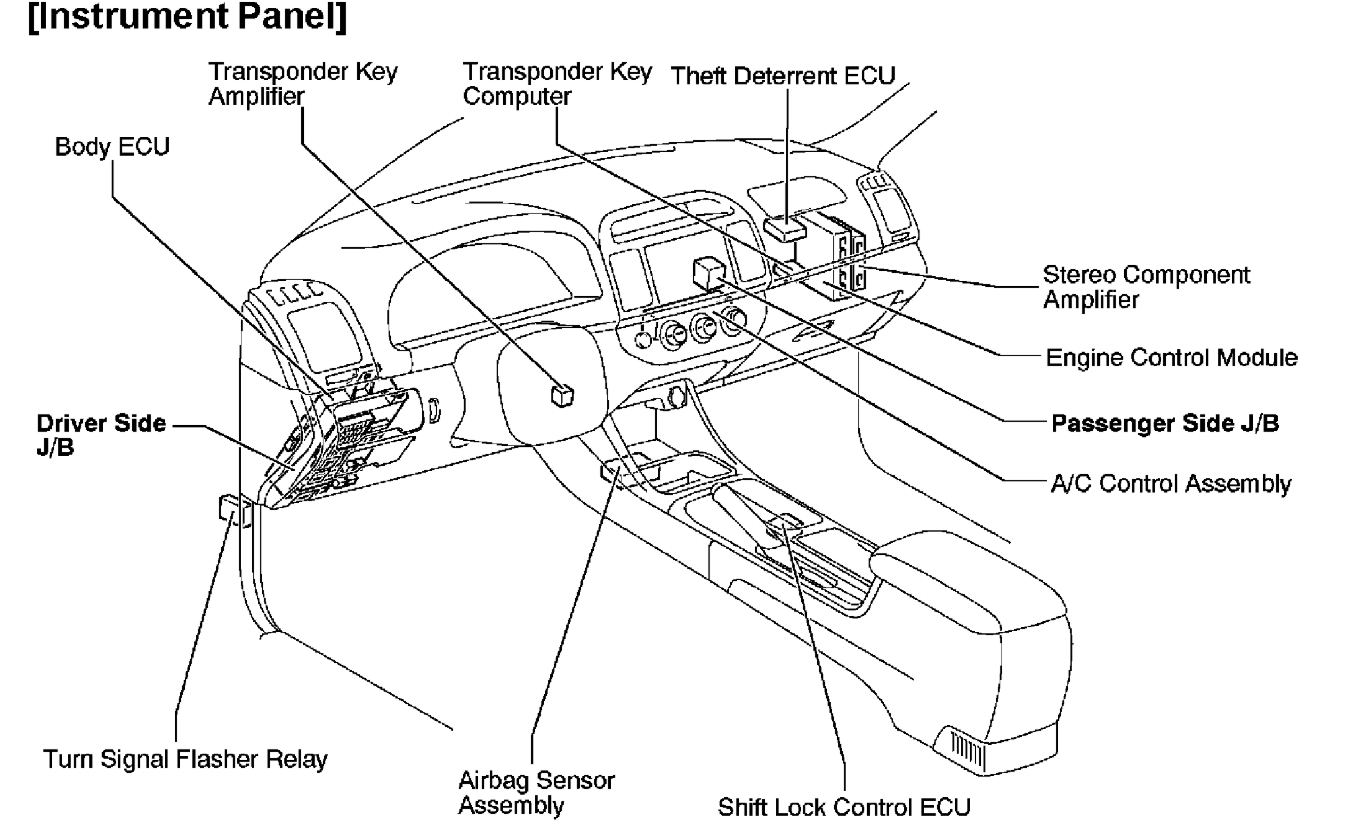 [Instrument Panel]

Transponder Key Amplifier

Transponder Key Computer

Theft Deterrent ECU

Body ECU

Stereo Component Amplifier

Engine Control Module

Driver Side J/B

Passenger Side J/B

A/C Control Assembly

Turn Signal Flasher Relay

Airbag Sensor Assembly

Shift Lock Control ECU