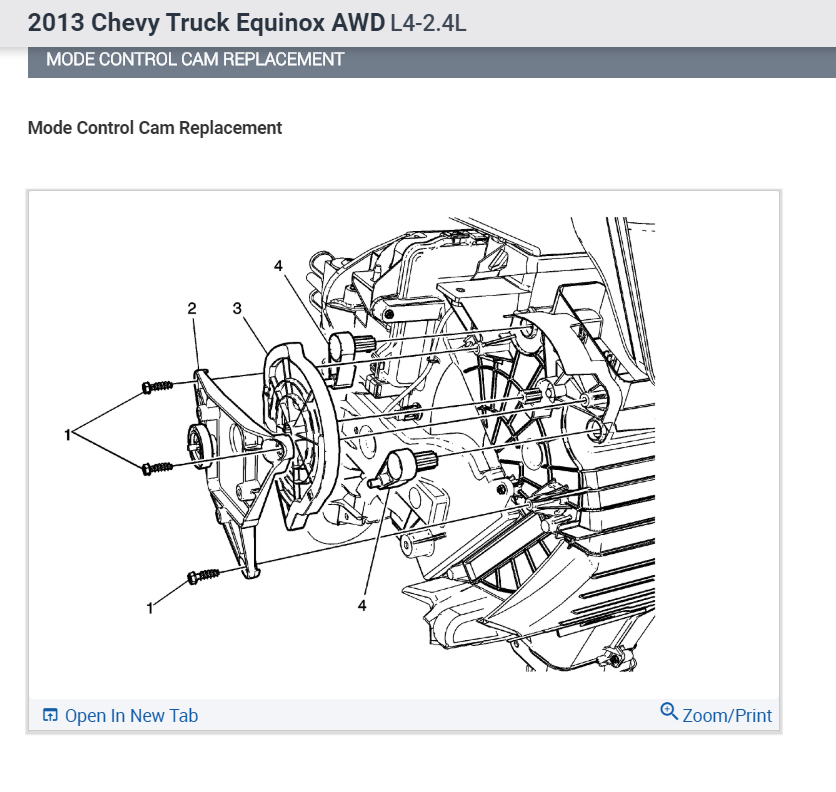 2013 Chevy Truck Equinox AWD L4-2.4L

MODE CONTROL CAM REPLACEMENT

Mode Control Cam Replacement

4
2
3
1
1
4

Open In New Tab
Zoom/Print