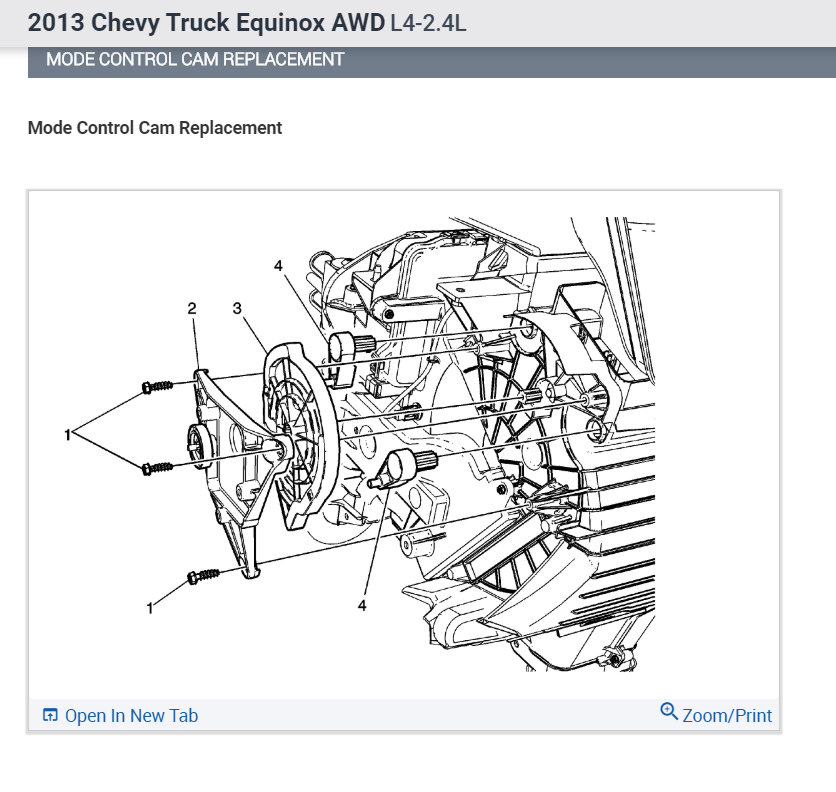 2013 Chevy Truck Equinox AWD L4-2.4L

MODE CONTROL CAM REPLACEMENT

Mode Control Cam Replacement

4
2
3
1
1
4

Open In New Tab
Zoom/Print