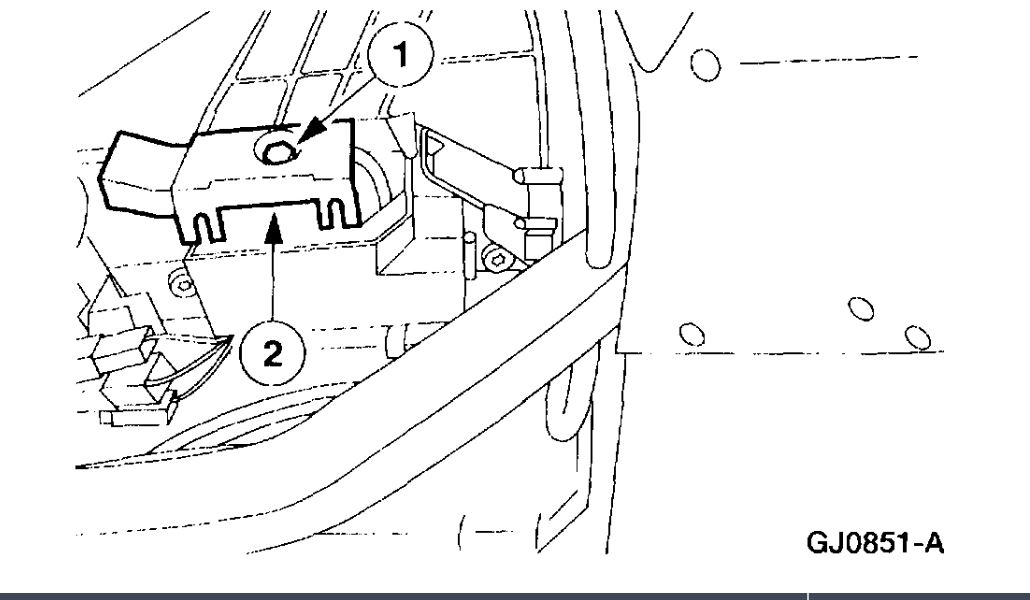 1

2

GJ0851-A