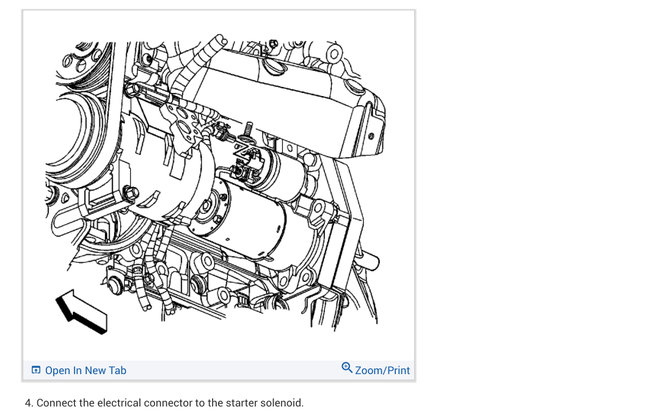 Open In New Tab

Zoom/Print

4. Connect the electrical connector to the starter solenoid.