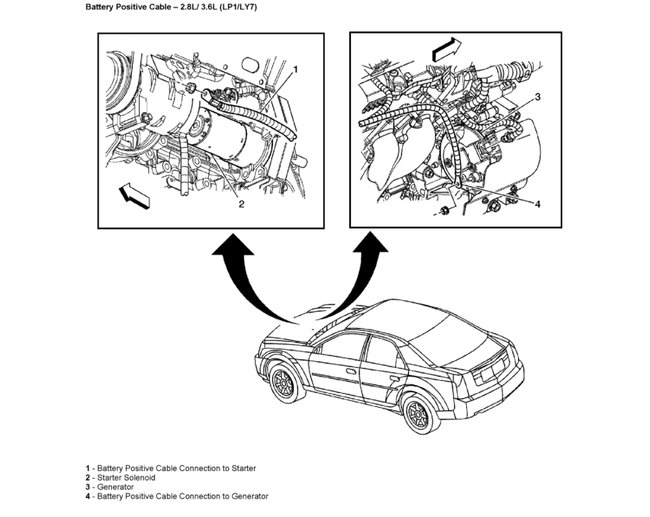 Battery Positive Cable – 2.8L/ 3.6L (LP1/LY7)

1

2

3

4

1 - Battery Positive Cable Connection to Starter
2 - Starter Solenoid
3 - Generator
4 - Battery Positive Cable Connection to Generator