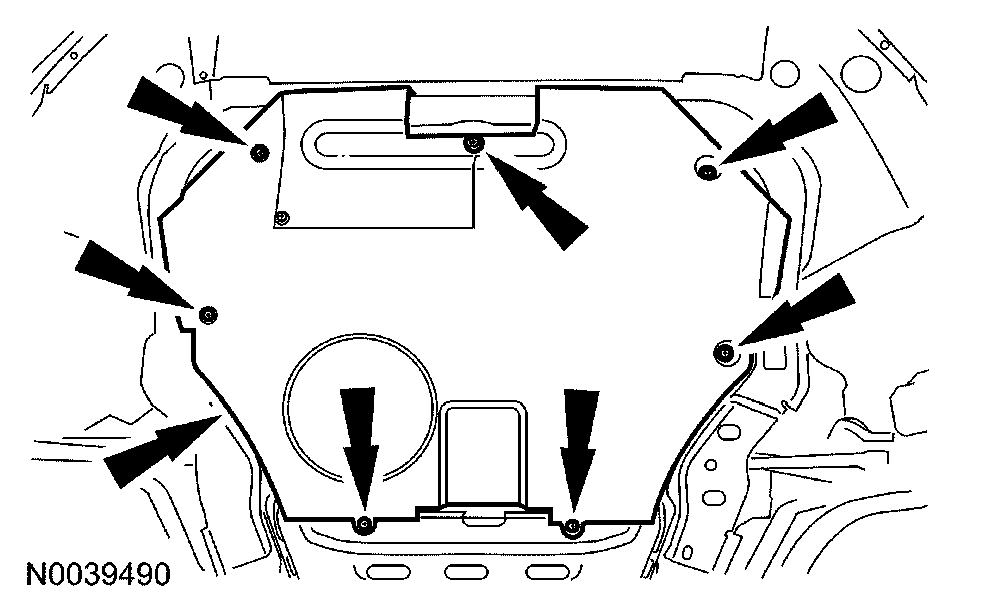 N0039490